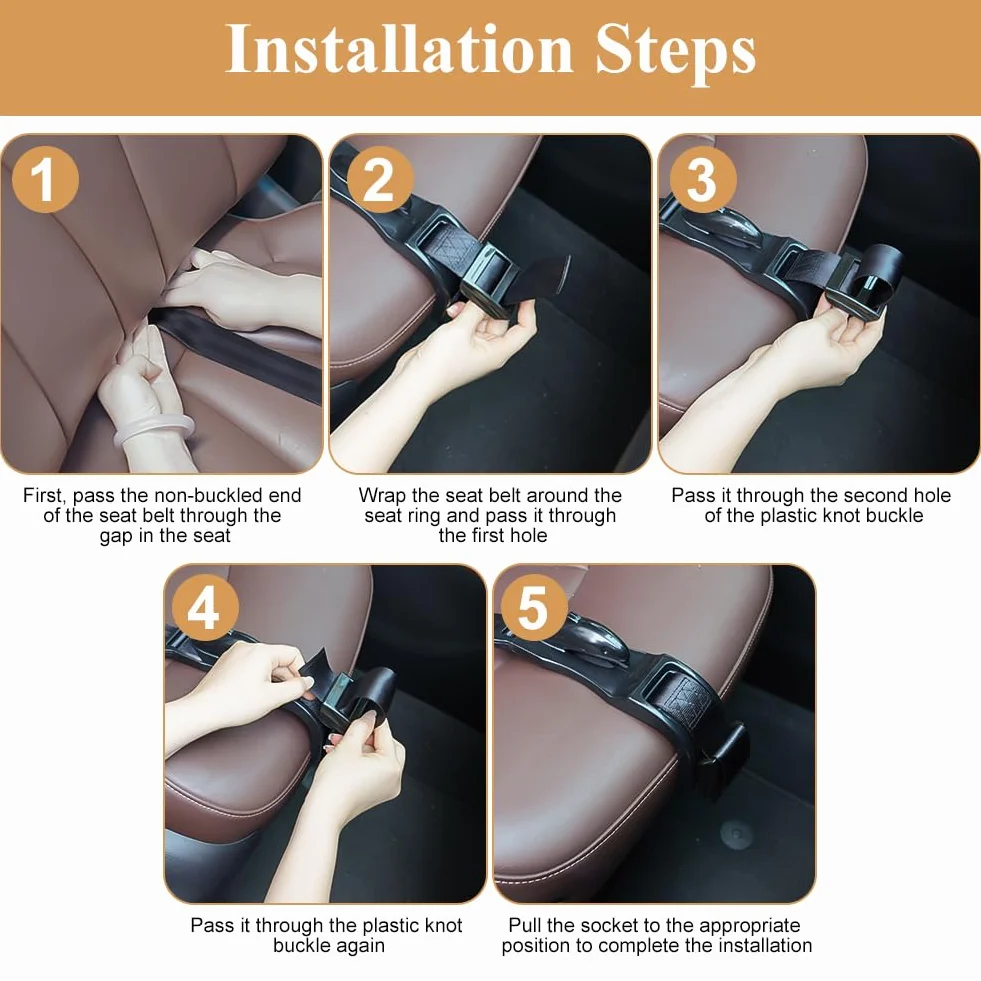 Installation Steps

1

First, pass the non-buckled end of the seat belt through the gap in the seat

2

Wrap the seat belt around the seat ring and pass it through the first hole

3

Pass it through the second hole of the plastic knot buckle

4

Pass it through the plastic knot buckle again

5

Pull the socket to the appropriate position to complete the installation