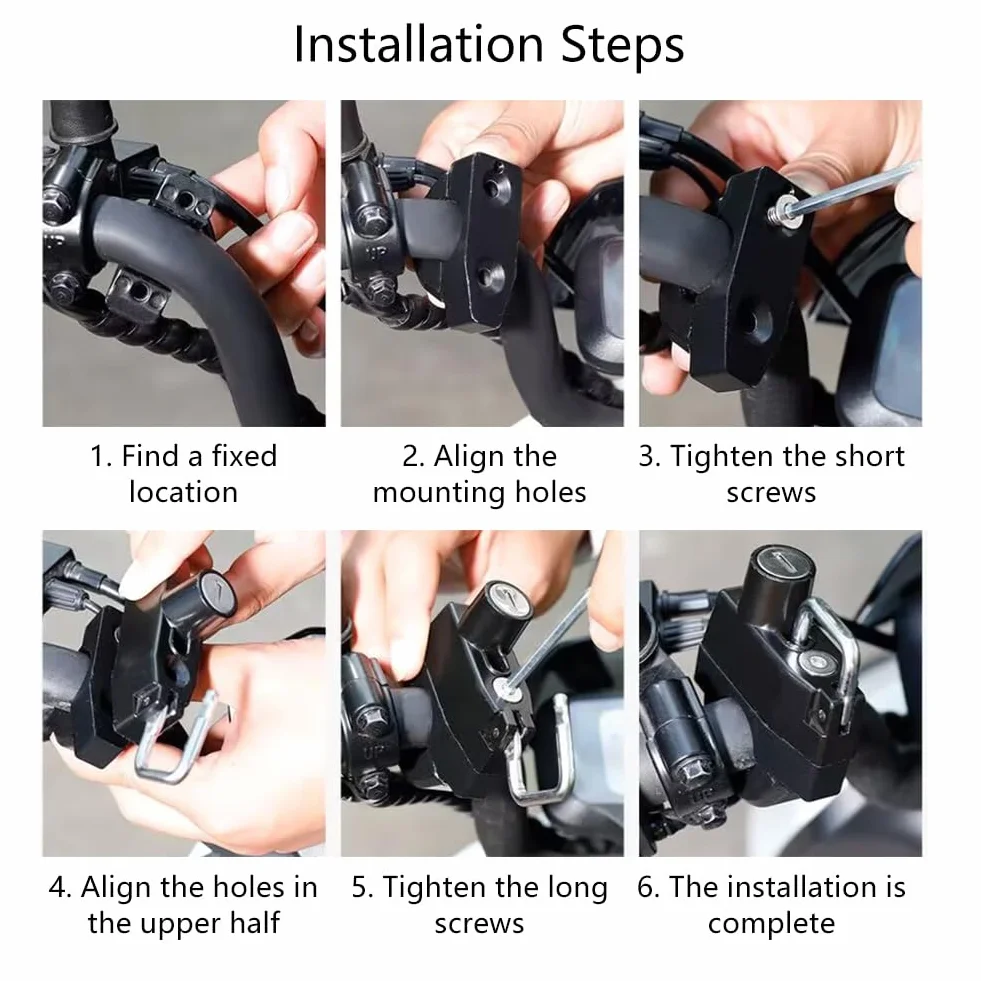 Installation Steps

1. Find a fixed location

2. Align the mounting holes

3. Tighten the short screws

4. Align the holes in the upper half

5. Tighten the long screws

6. The installation is complete