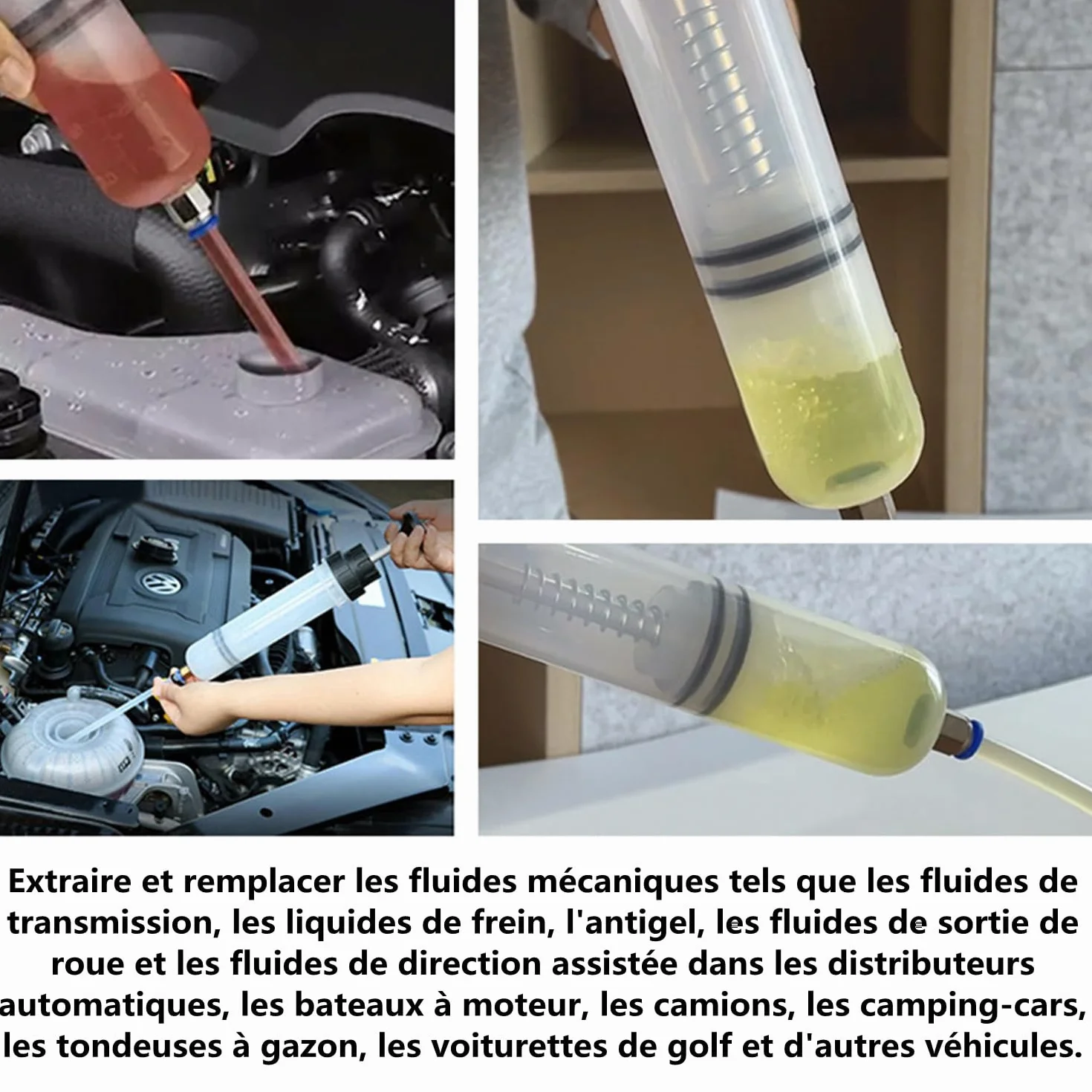 Extraire et remplacer les fluides mécaniques tels que les fluides de transmission, les liquides de frein, l'antigel, les fluides de sortie de roue et les fluides de direction assistée dans les distributeurs automatiques, les bateaux à moteur, les camions, les camping-cars, les tondeuses à gazon, les voiturettes de golf et d'autres véhicules.