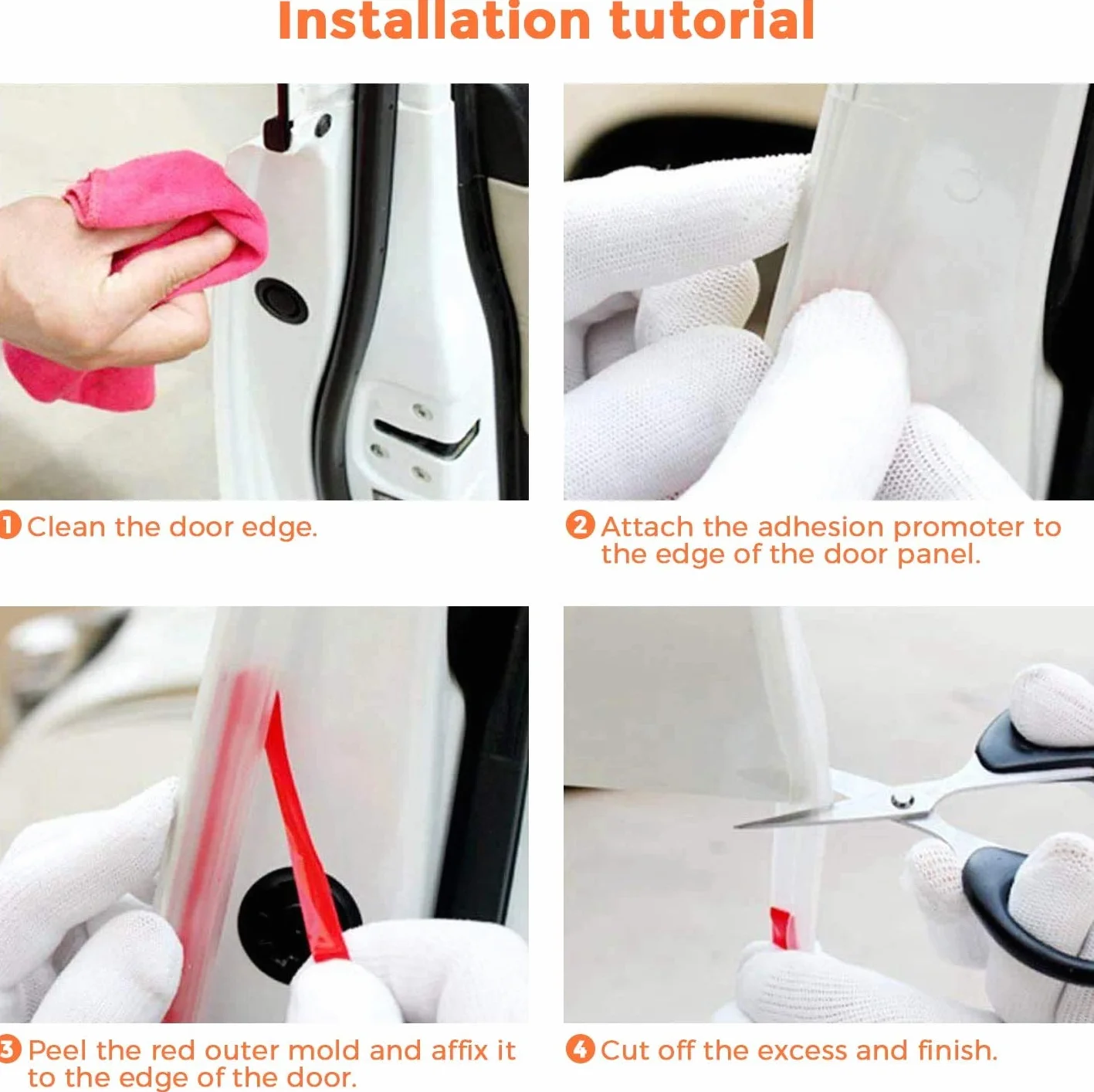 Installation tutorial

1 Clean the door edge.

2 Attach the adhesion promoter to the edge of the door panel.

3 Peel the red outer mold and affix it to the edge of the door.

4 Cut off the excess and finish.