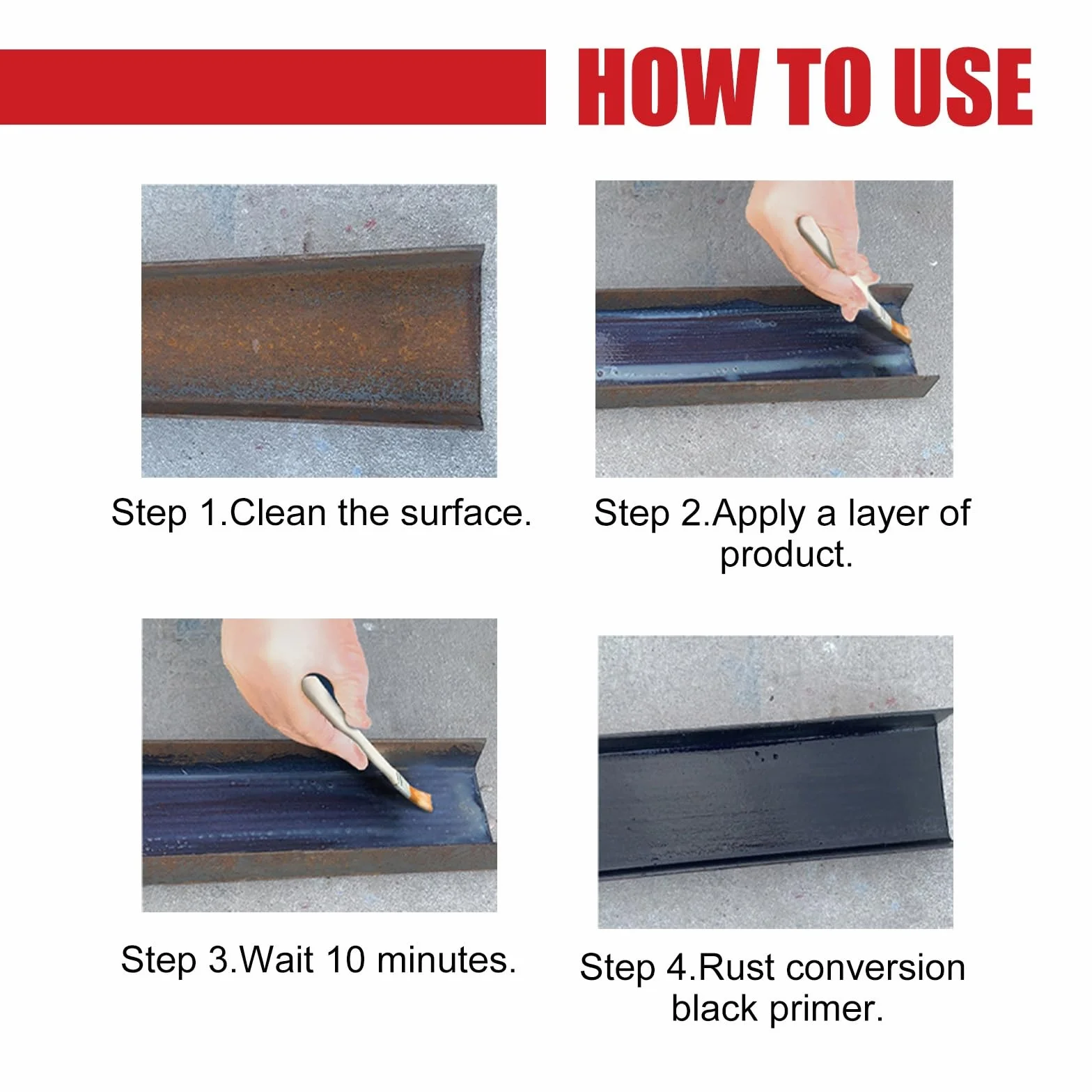 HOW TO USE

Step 1.Clean the surface.

Step 2.Apply a layer of product.

Step 3.Wait 10 minutes.

Step 4.Rust conversion black primer.