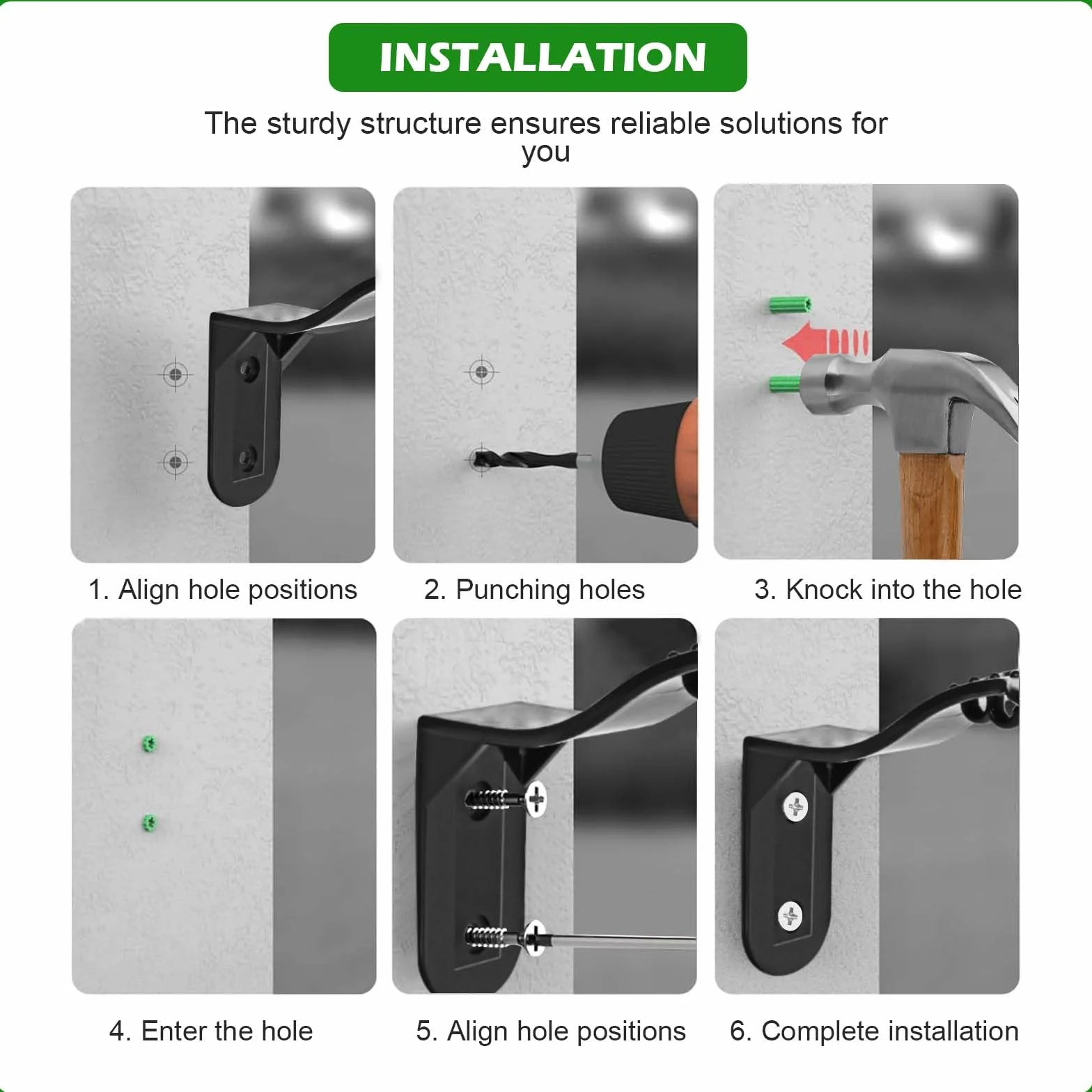 INSTALLATION

The sturdy structure ensures reliable solutions for you

1. Align hole positions

2. Punching holes

3. Knock into the hole

4. Enter the hole

5. Align hole positions

6. Complete installation