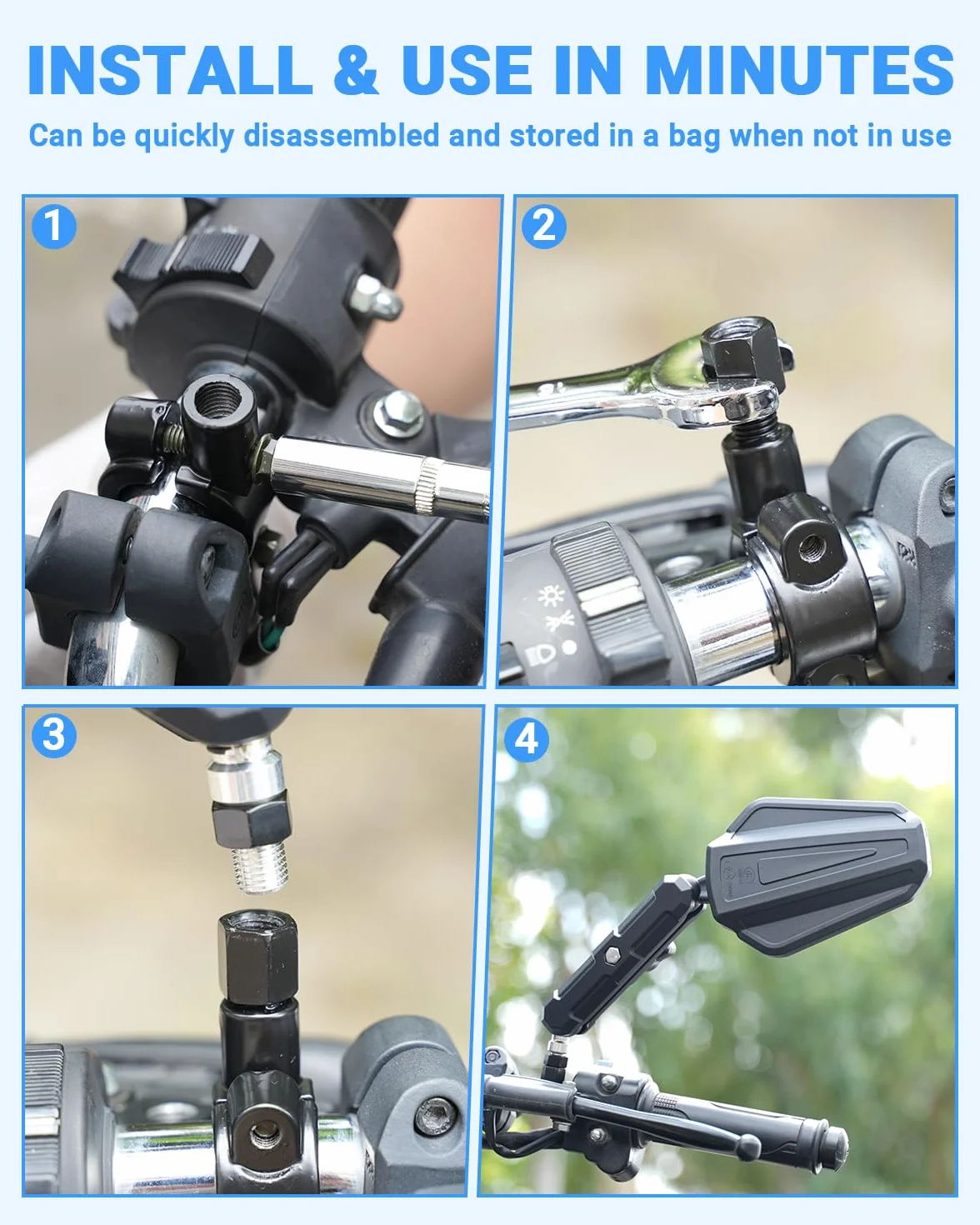 INSTALL & USE IN MINUTES

Can be quickly disassembled and stored in a bag when not in use

1

2

3

4