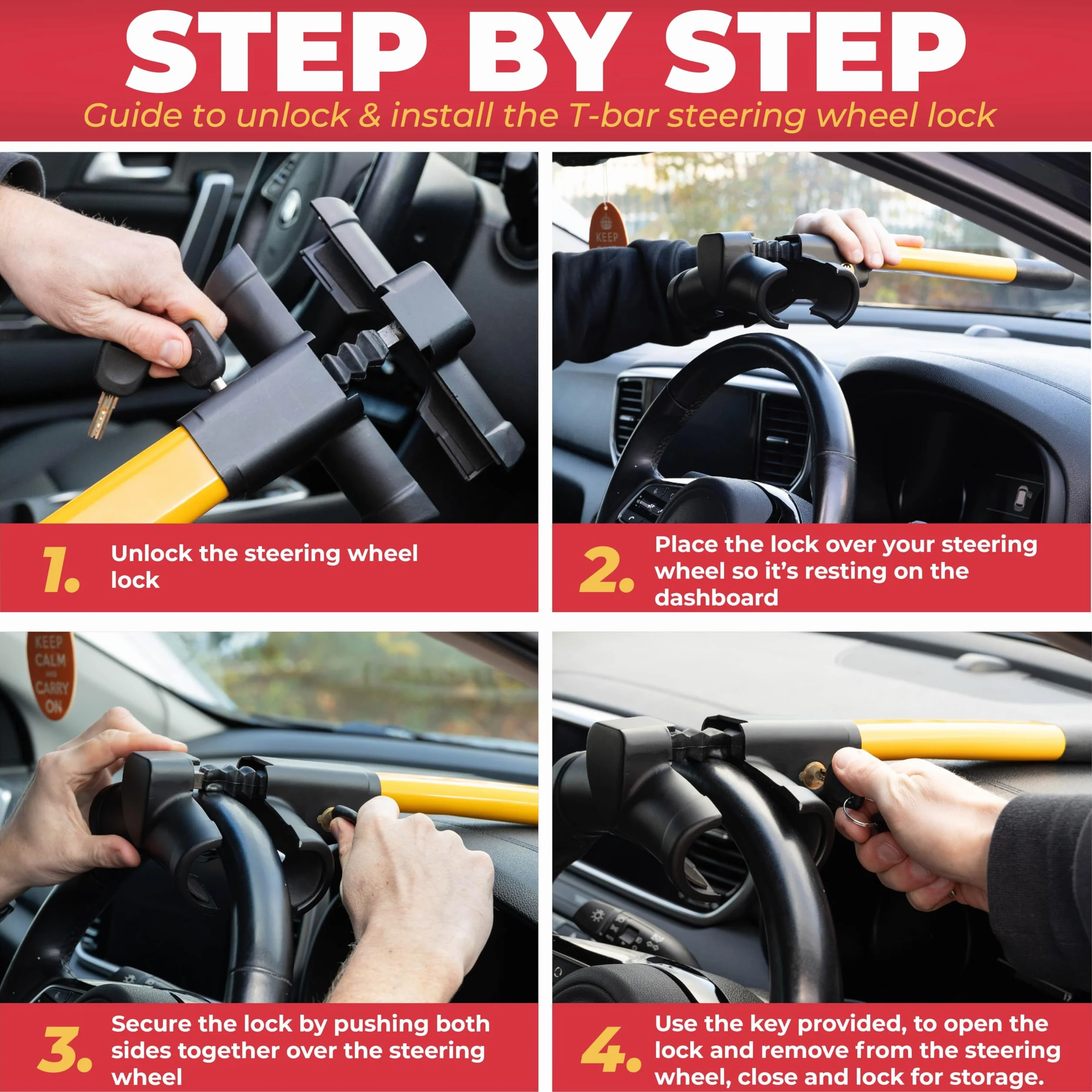 STEP BY STEP

Guide to unlock & install the T-bar steering wheel lock

KEEP

1. Unlock the steering wheel lock

2. Place the lock over your steering wheel so it's resting on the dashboard

KEEP CALM AND CARRY ON

3. Secure the lock by pushing both sides together over the steering wheel

4. Use the key provided, to open the lock and remove from the steering wheel, close and lock for storage.