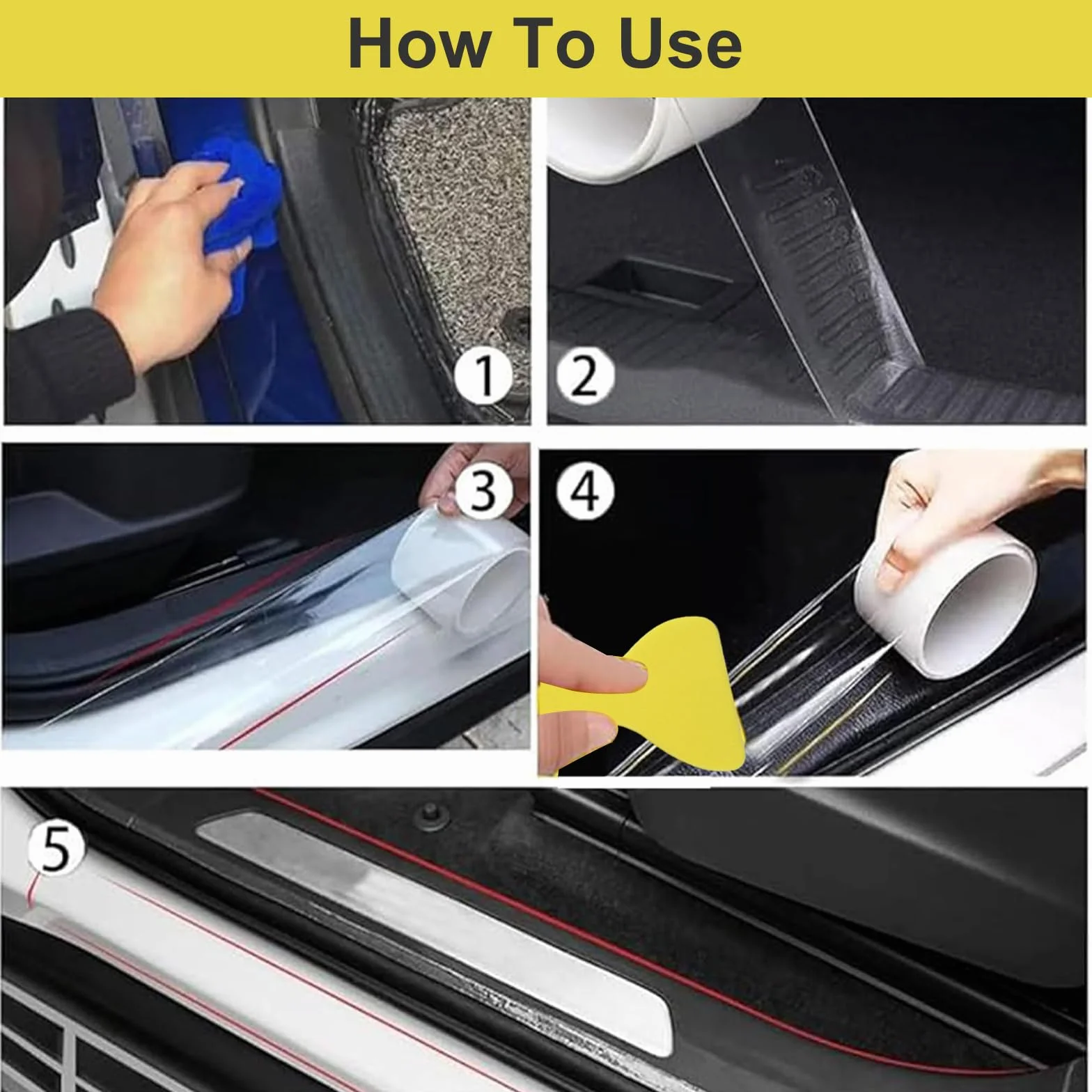 How To Use

1

2

3

4

5