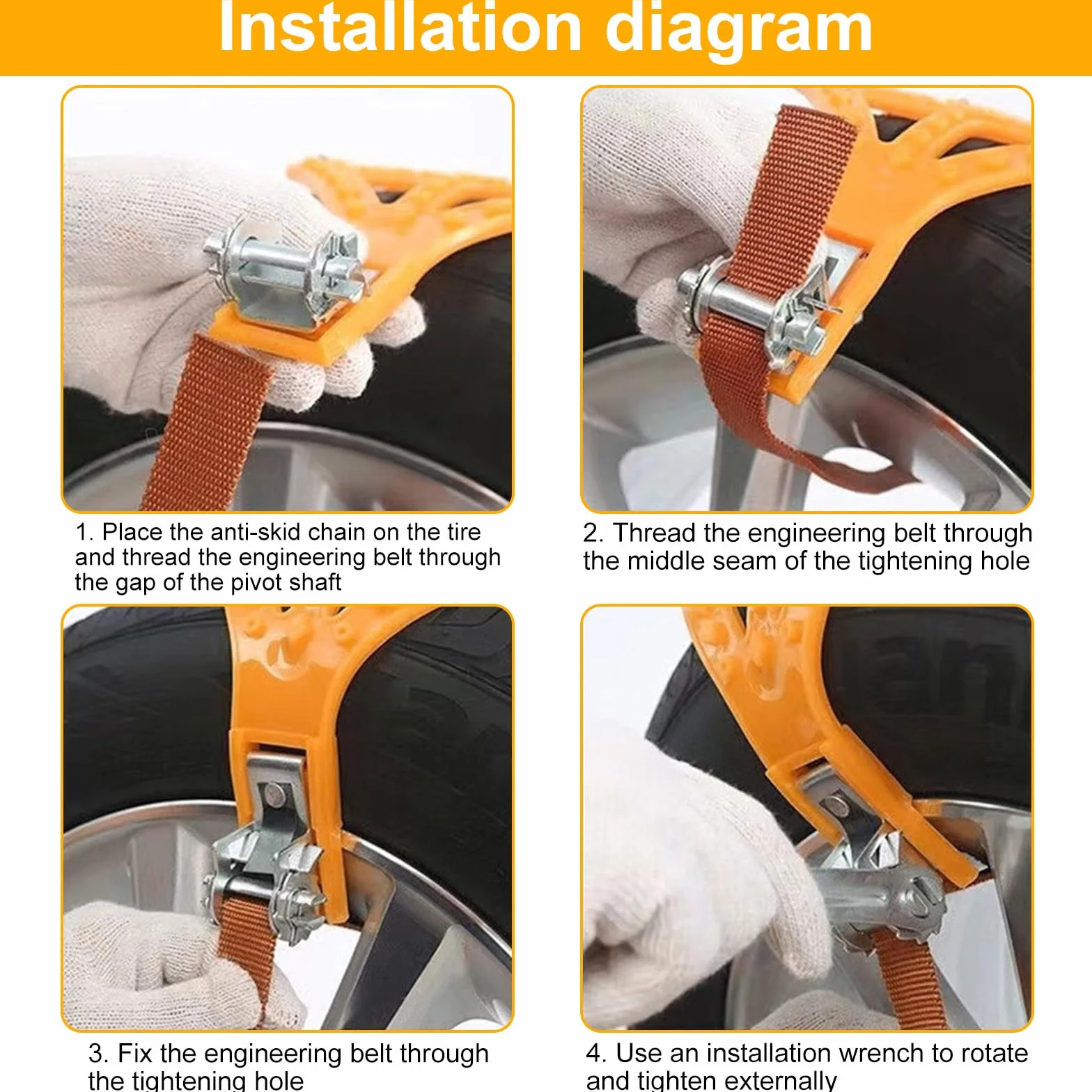 Installation diagram

1. Place the anti-skid chain on the tire and thread the engineering belt through the gap of the pivot shaft

2. Thread the engineering belt through the middle seam of the tightening hole

3. Fix the engineering belt through the tightening hole

4. Use an installation wrench to rotate and tighten externally