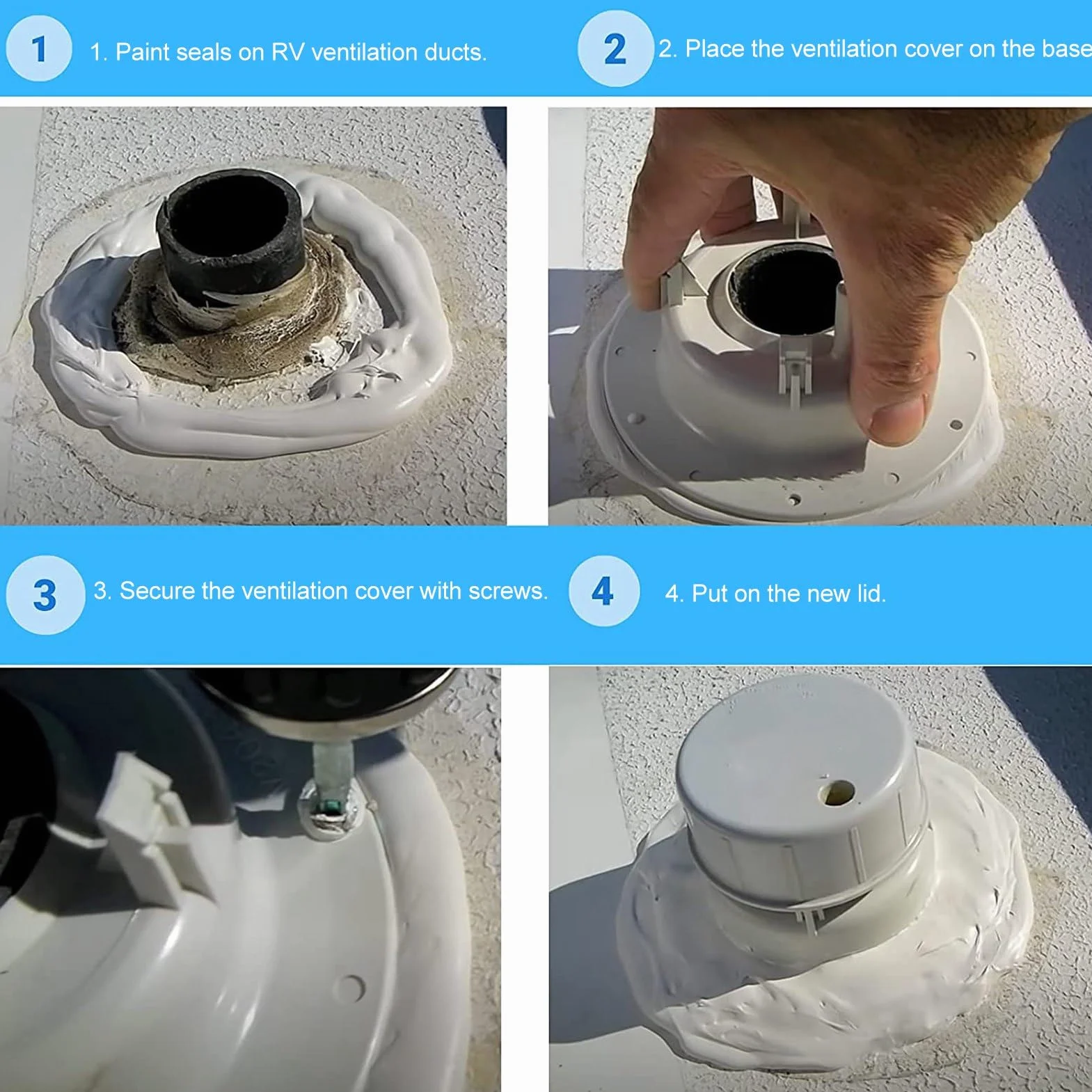 1

1. Paint seals on RV ventilation ducts.

2

2. Place the ventilation cover on the base

3

3. Secure the ventilation cover with screws.

4

4. Put on the new lid.