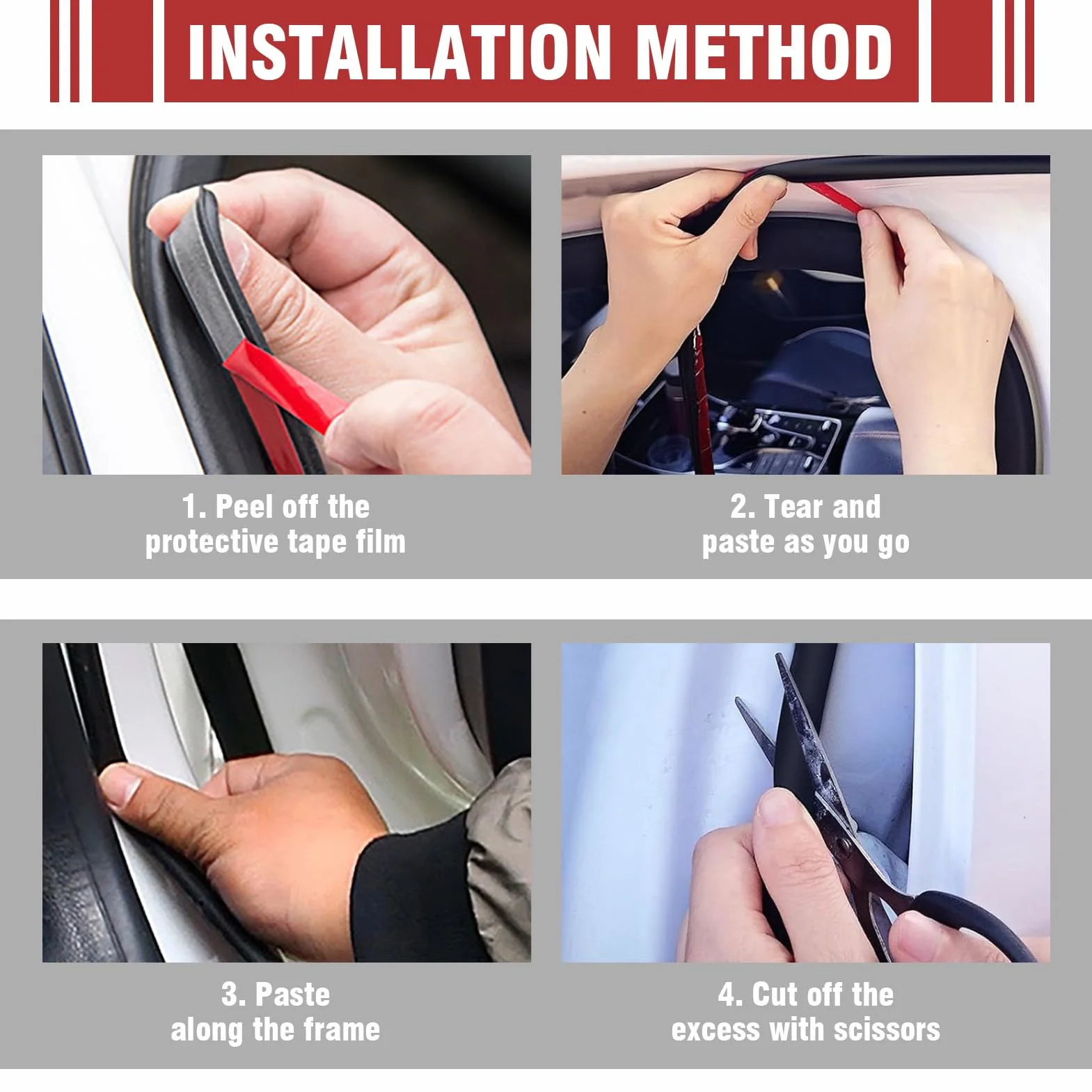 INSTALLATION METHOD

1. Peel off the protective tape film

2. Tear and paste as you go

3. Paste along the frame

4. Cut off the excess with scissors