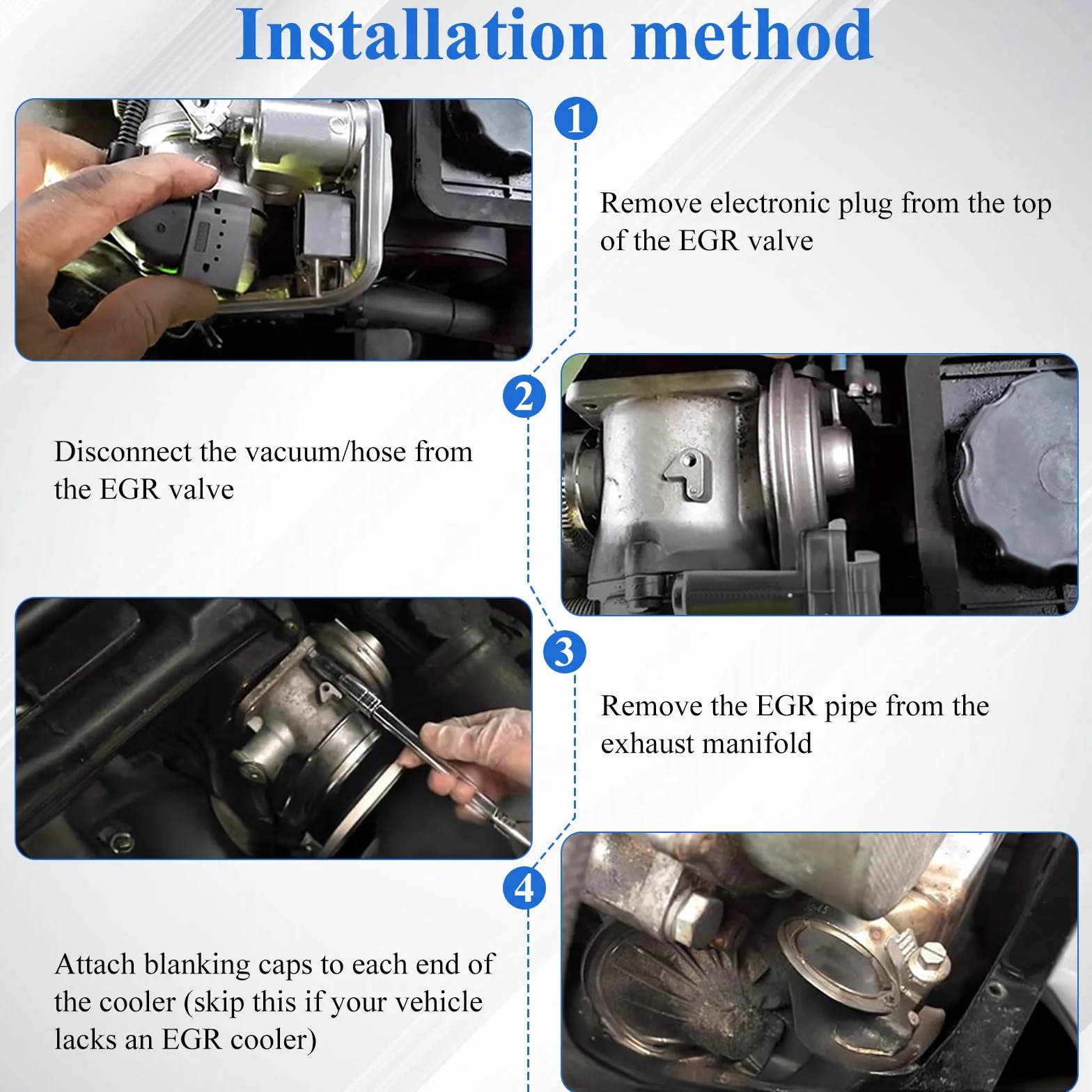 Installation method

1

Remove electronic plug from the top of the EGR valve

2

Disconnect the vacuum/hose from the EGR valve

3

Remove the EGR pipe from the exhaust manifold

4

Attach blanking caps to each end of the cooler (skip this if your vehicle lacks an EGR cooler)