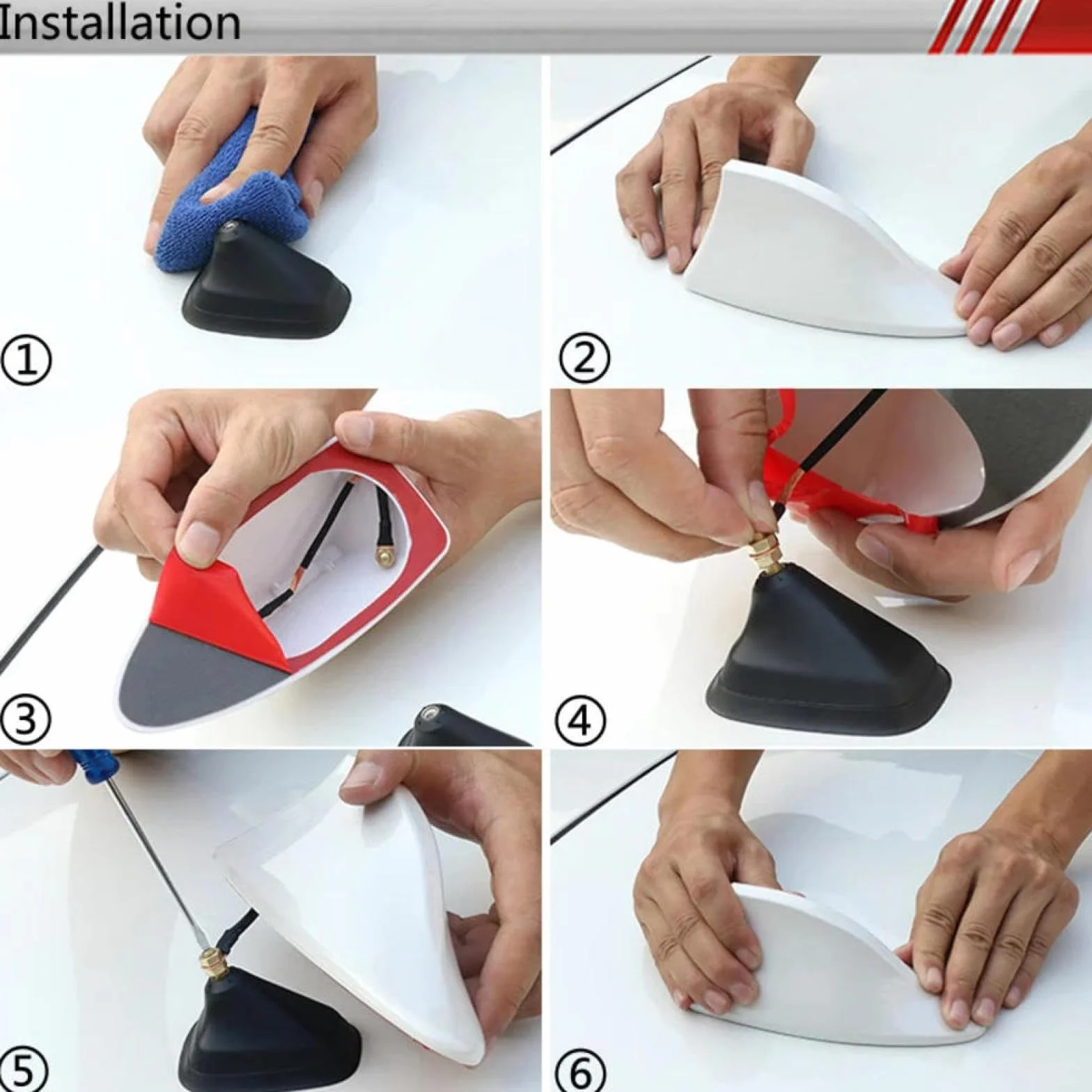 Installation

①

②

③

④

⑤

⑥