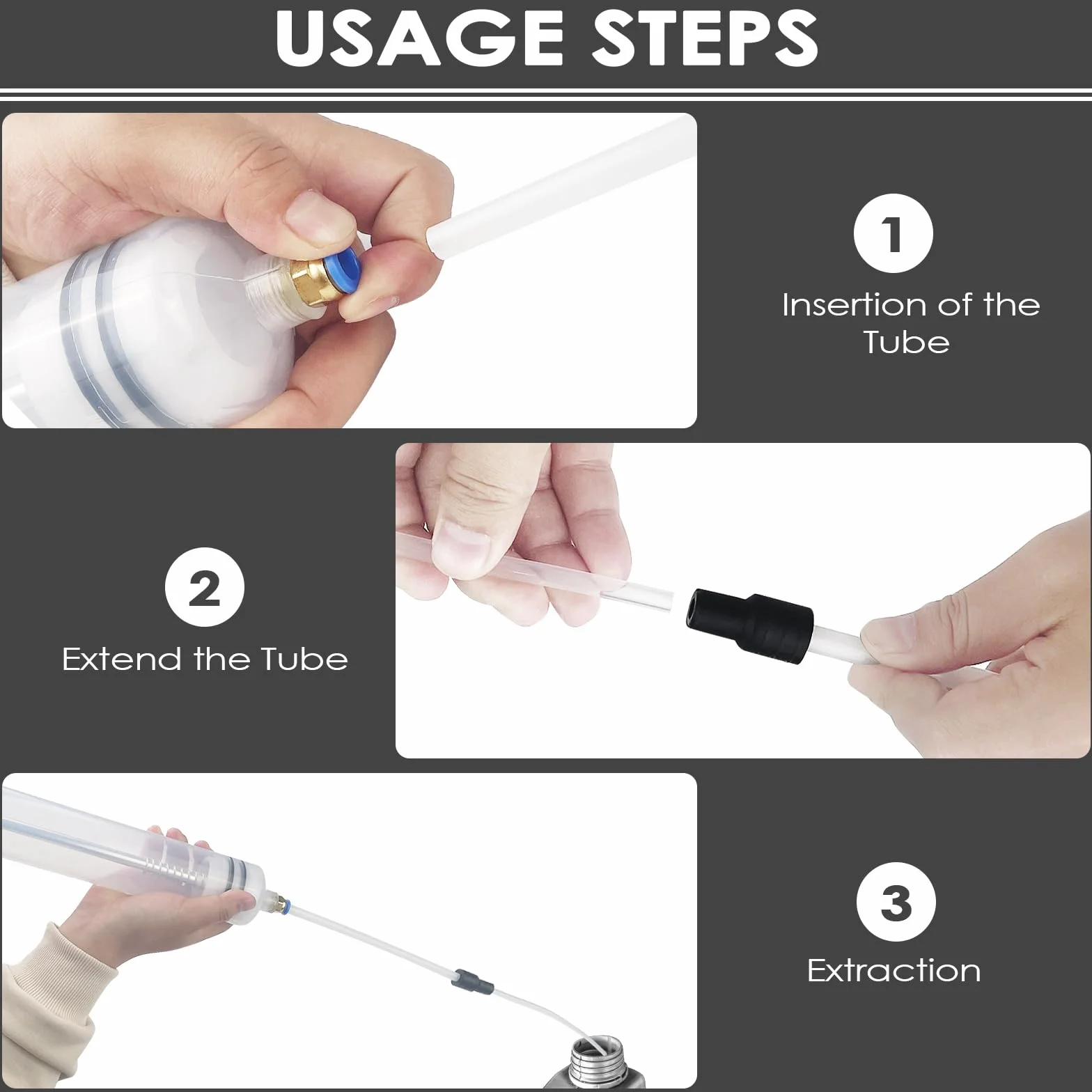 USAGE STEPS

1

Insertion of the Tube

2

Extend the Tube

3

Extraction