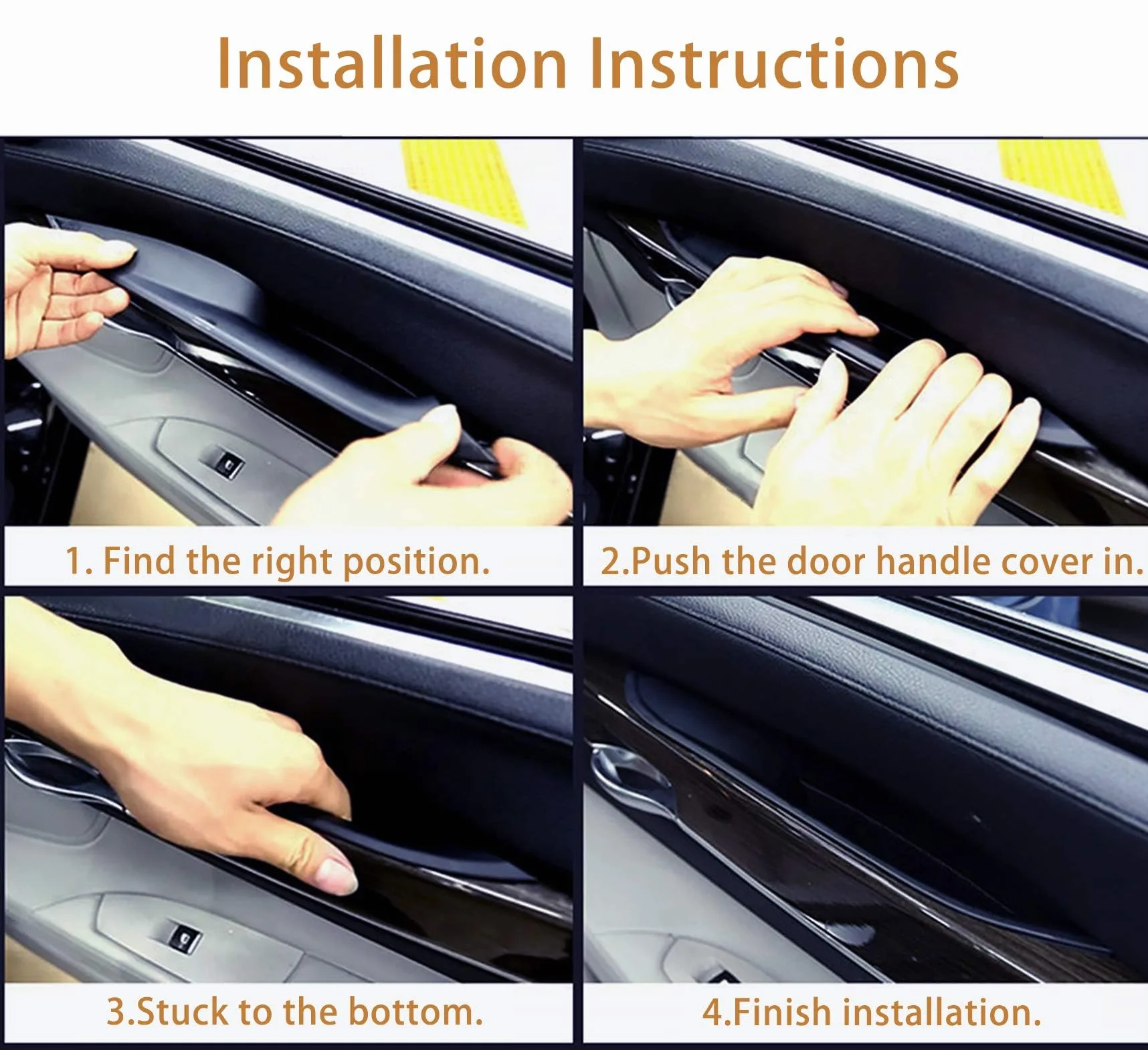 Installation Instructions

1. Find the right position.

2.Push the door handle cover in.

3.Stuck to the bottom.

4.Finish installation.