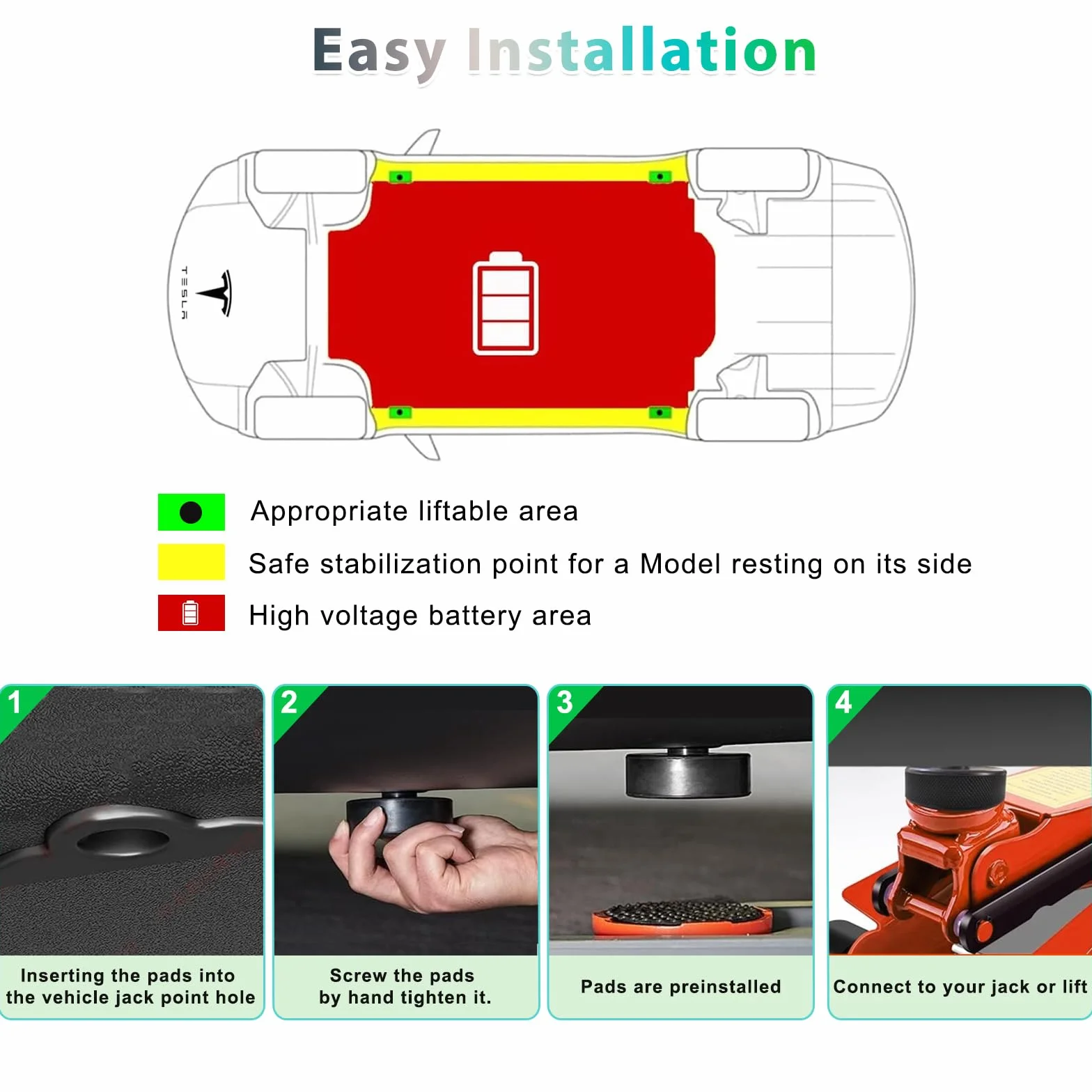 Easy Installation

TESLA

Appropriate liftable area

Safe stabilization point for a Model resting on its side

High voltage battery area

1

Inserting the pads into the vehicle jack point hole

2

Screw the pads by hand tighten it.

3

Pads are preinstalled

4

Connect to your jack or lift