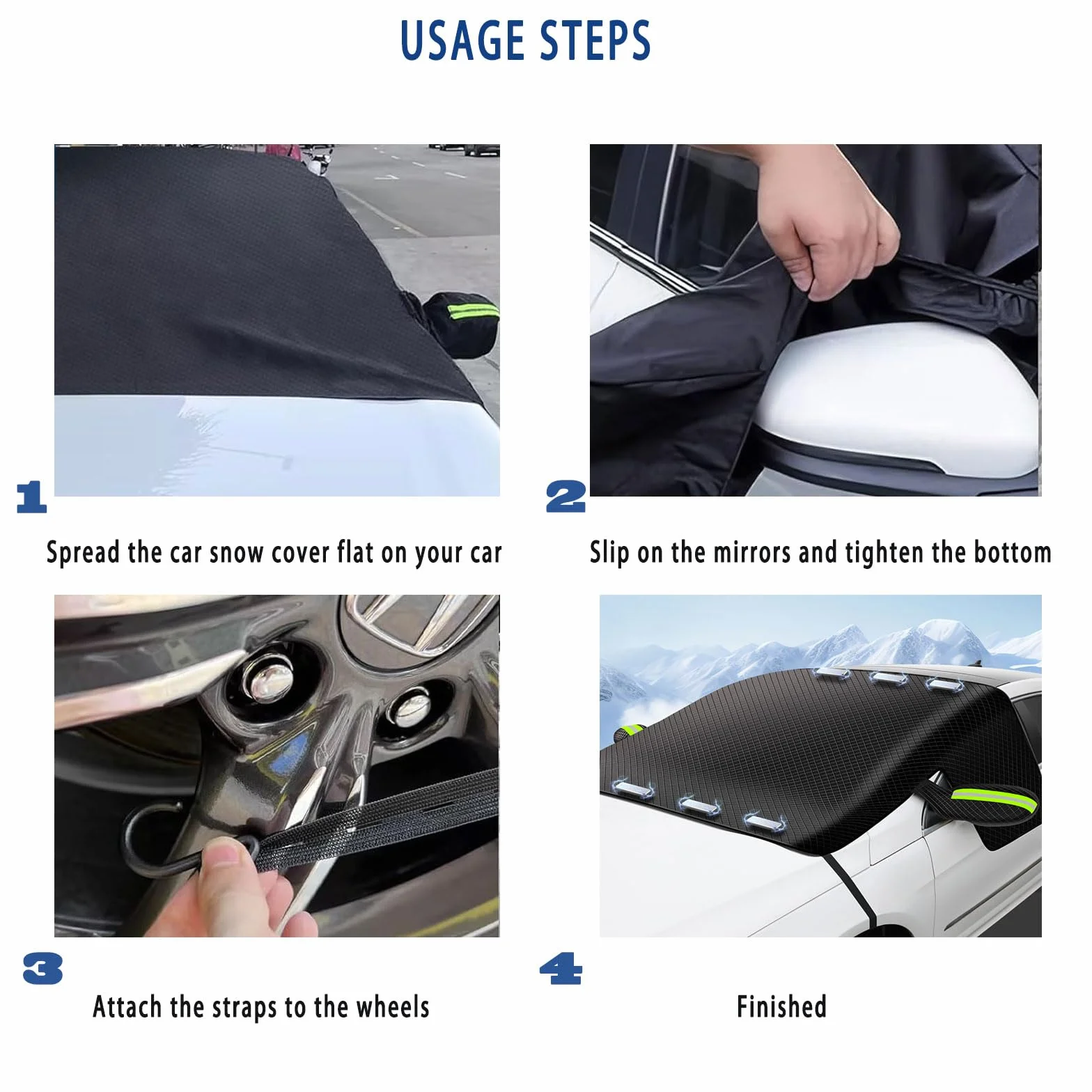 USAGE STEPS

1

Spread the car snow cover flat on your car

2

Slip on the mirrors and tighten the bottom

3

Attach the straps to the wheels

4

Finished