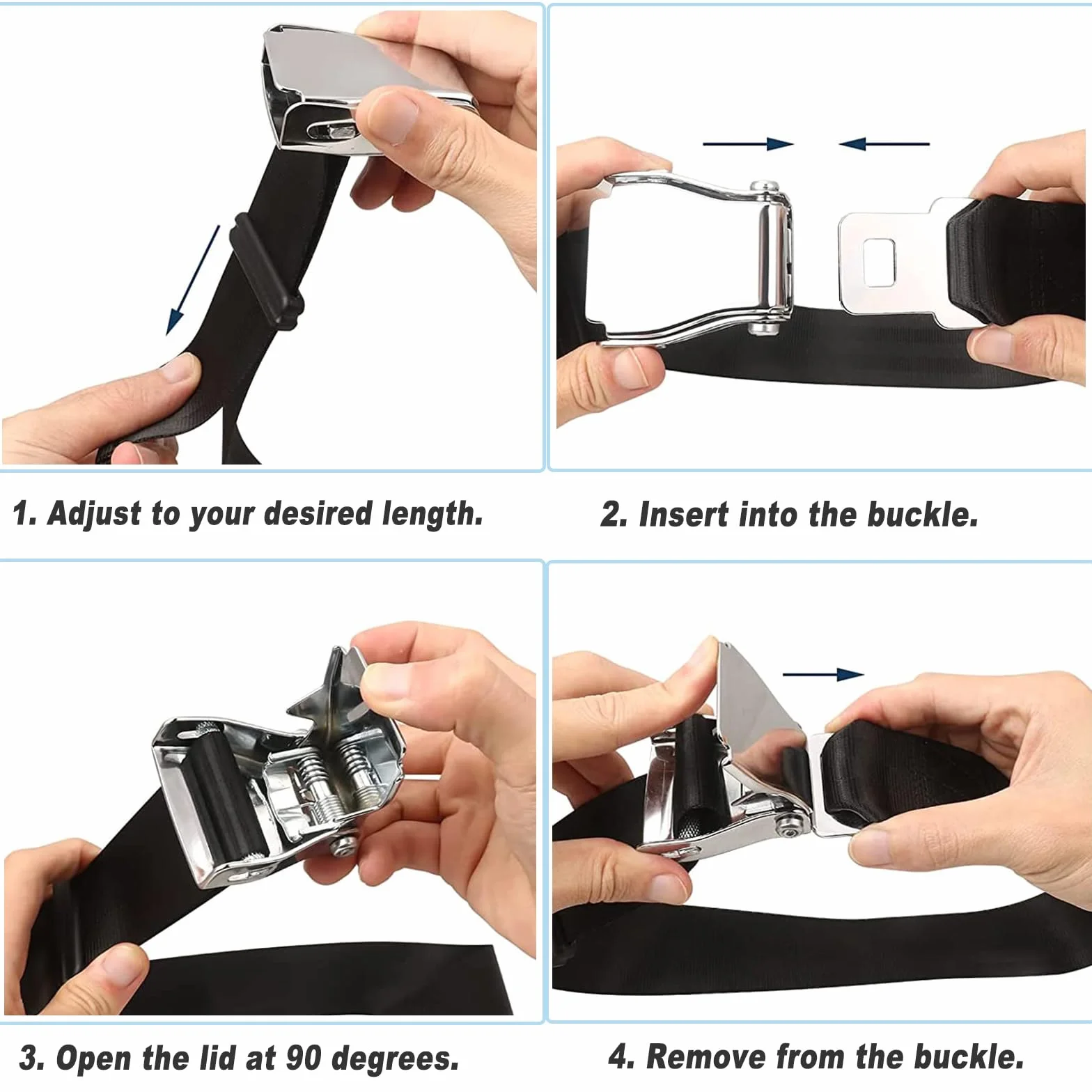 1. Adjust to your desired length.

2. Insert into the buckle.

3. Open the lid at 90 degrees.

4. Remove from the buckle.