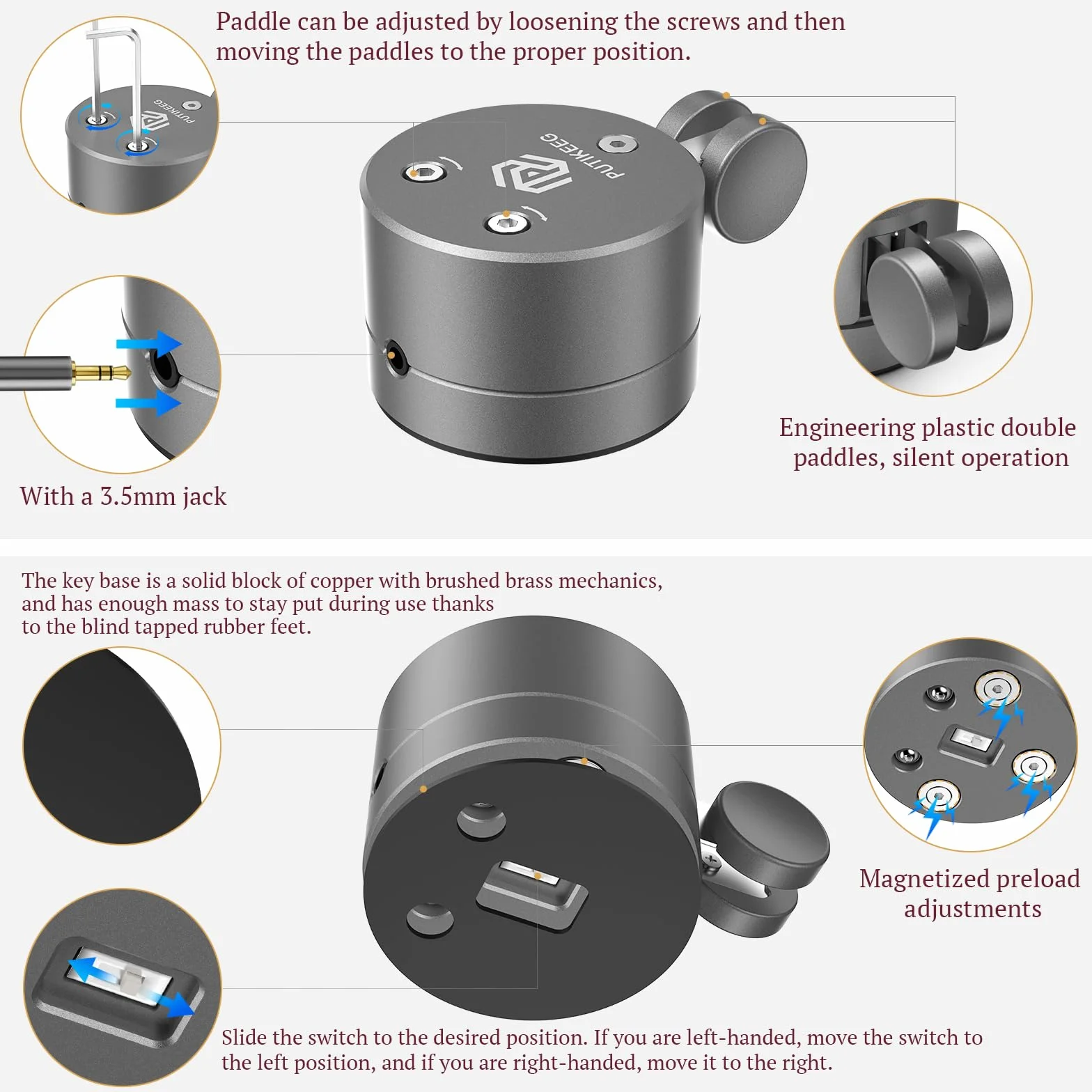 Paddle can be adjusted by loosening the screws and then moving the paddles to the proper position.

PUTIKEEG

PUTIKEEG

With a 3.5mm jack

Engineering plastic double paddles, silent operation

The key base is a solid block of copper with brushed brass mechanics, and has enough mass to stay put during use thanks to the blind tapped rubber feet.

Magnetized preload adjustments

Slide the switch to the desired position. If you are left-handed, move the switch to the left position, and if you are right-handed, move it to the right.