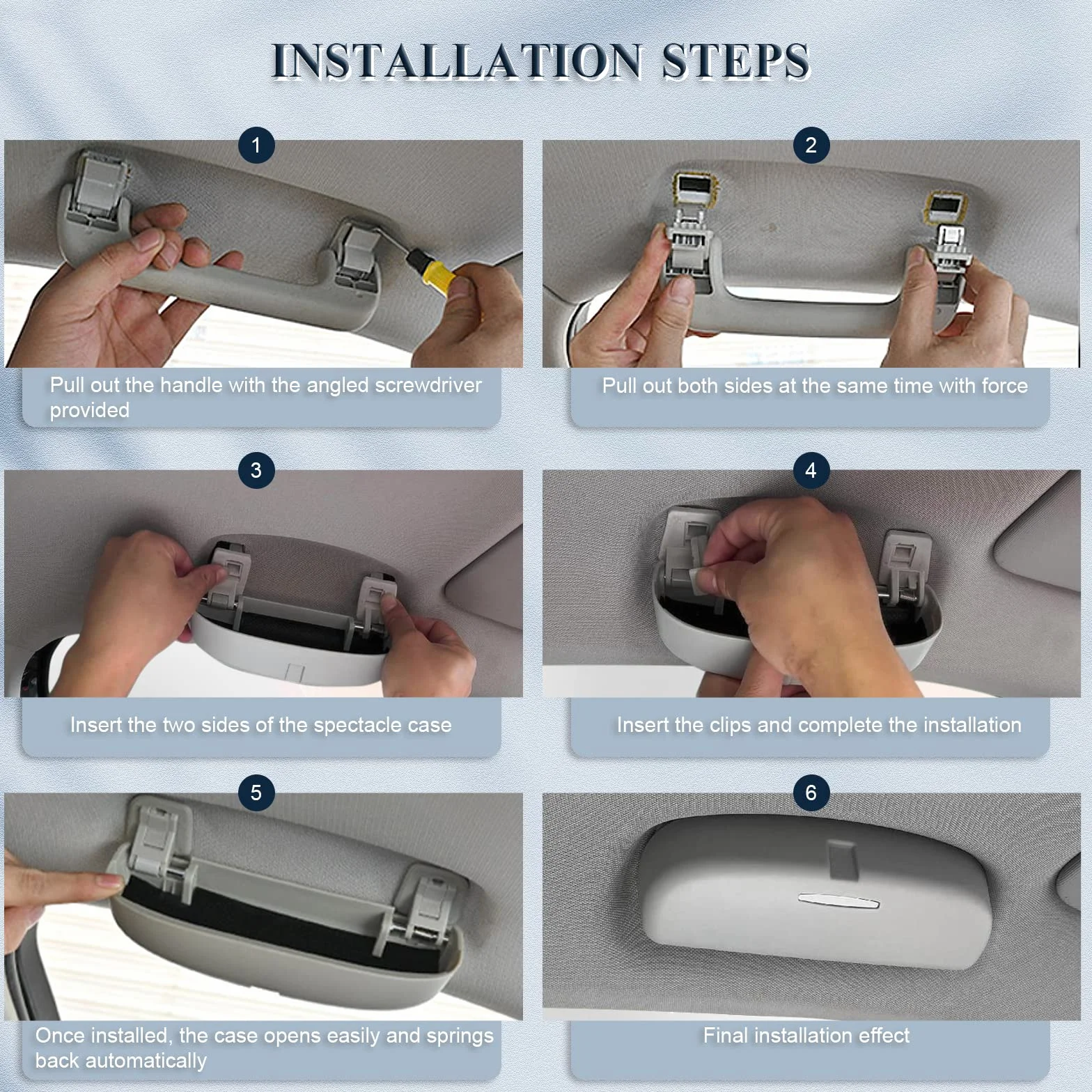 INSTALLATION STEPS

1

Pull out the handle with the angled screwdriver provided

2

Pull out both sides at the same time with force

3

Insert the two sides of the spectacle case

4

Insert the clips and complete the installation

5

Once installed, the case opens easily and springs back automatically

6

Final installation effect