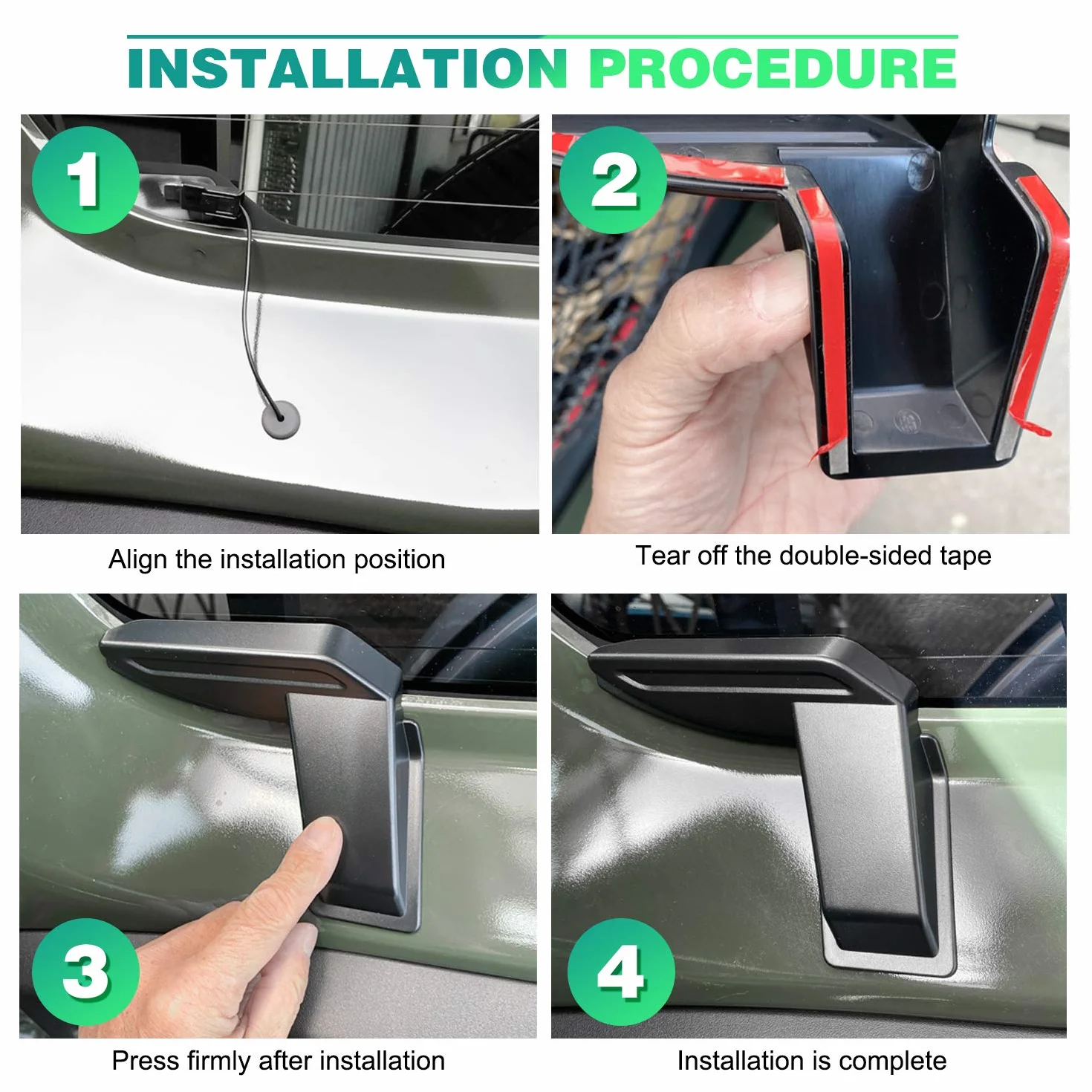 INSTALLATION PROCEDURE

1

Align the installation position

2

Tear off the double-sided tape

3

Press firmly after installation

4

Installation is complete