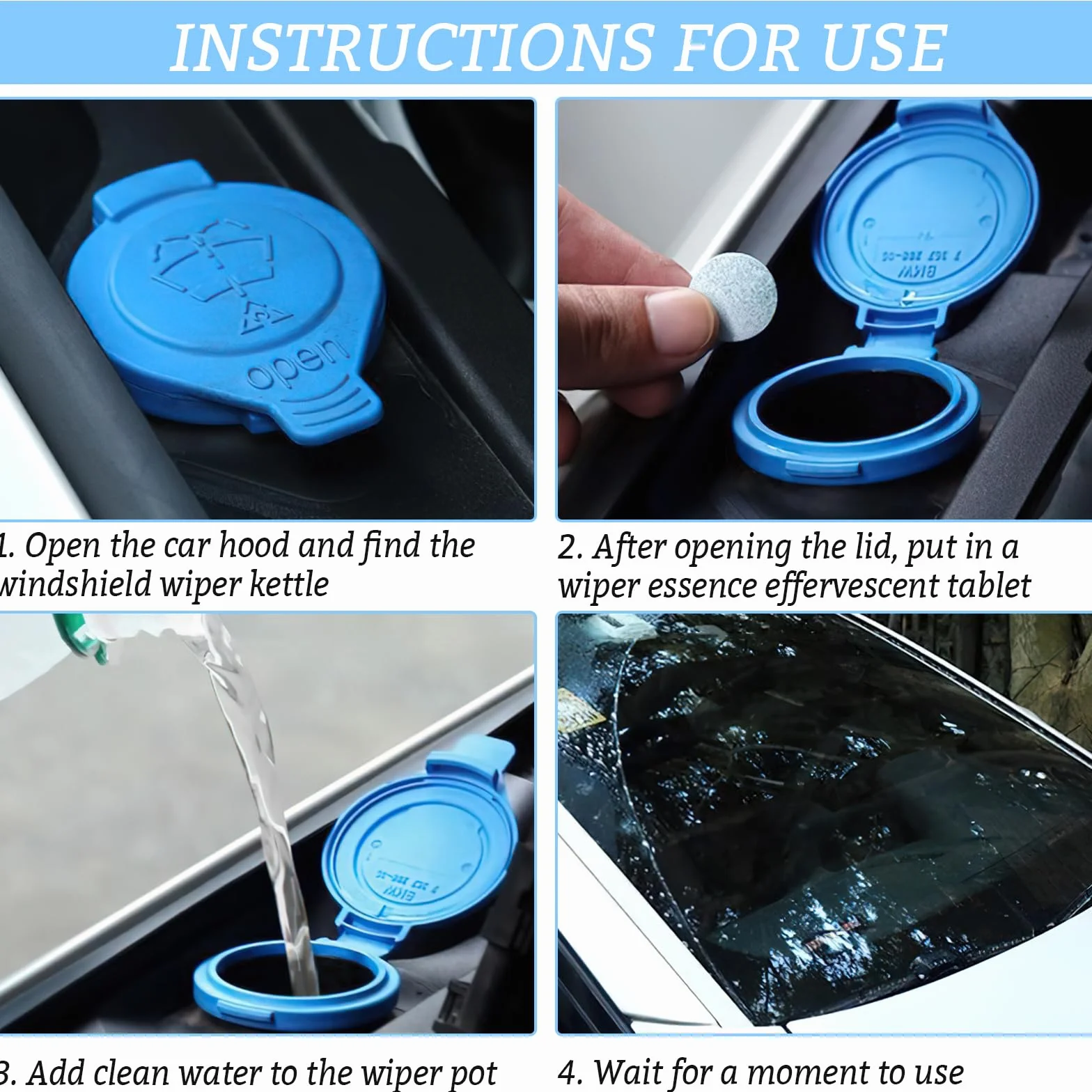 INSTRUCTIONS FOR USE

open

1. Open the car hood and find the windshield wiper kettle

2. After opening the lid, put in a wiper essence effervescent tablet

3. Add clean water to the wiper pot

4. Wait for a moment to use