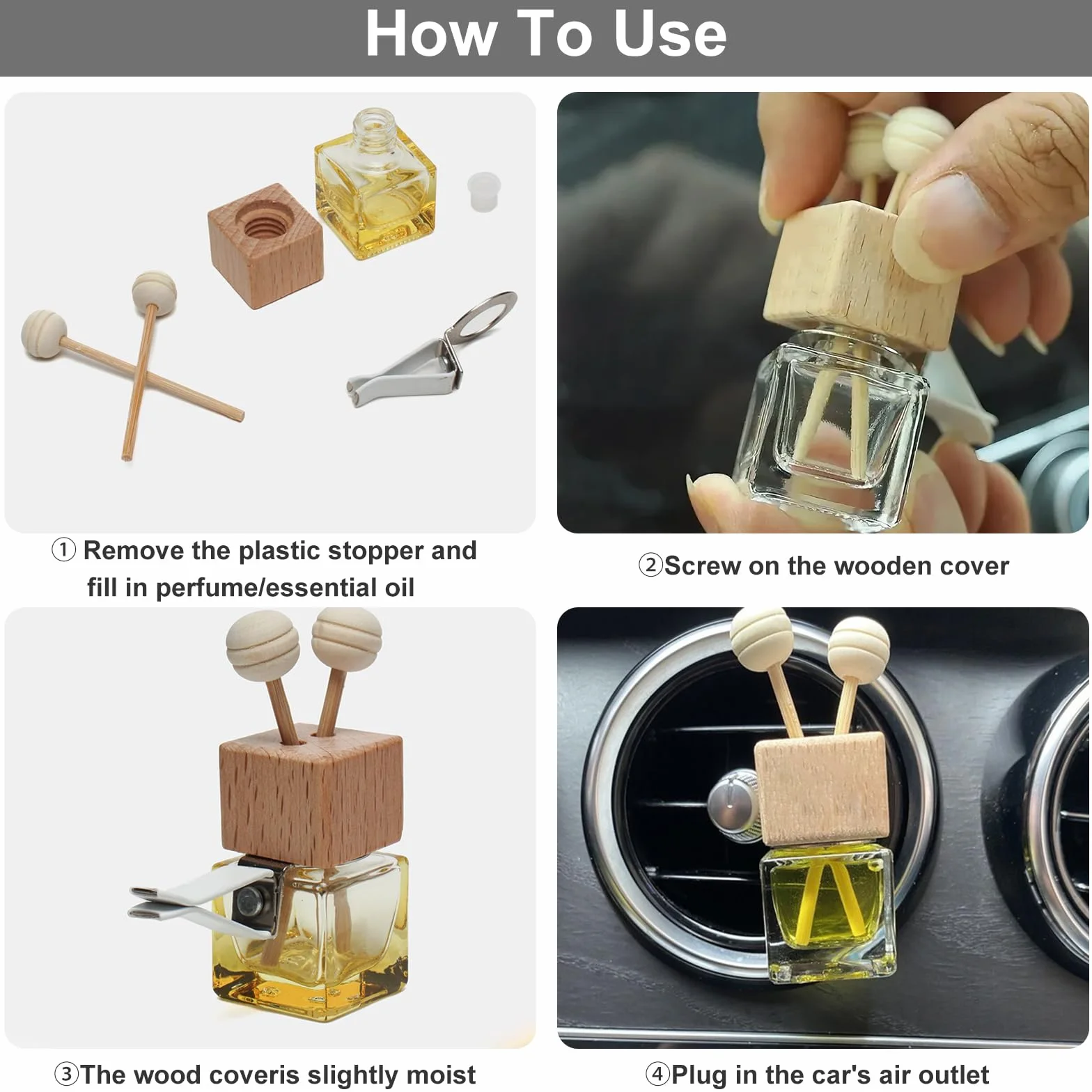 How To Use

① Remove the plastic stopper and fill in perfume/essential oil

②Screw on the wooden cover

③The wood coveris slightly moist

④Plug in the car's air outlet