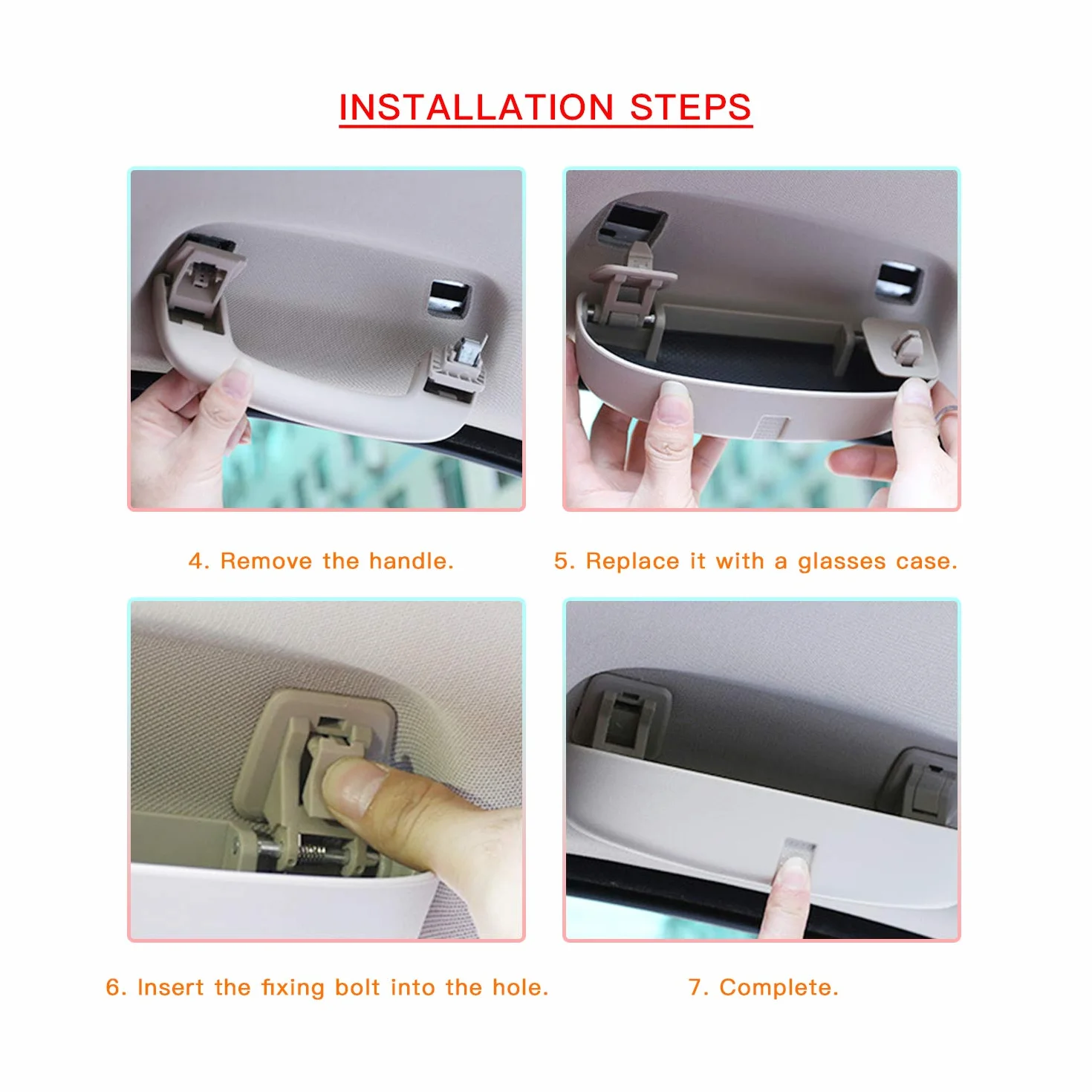 INSTALLATION STEPS

4. Remove the handle.

5. Replace it with a glasses case.

6. Insert the fixing bolt into the hole.

7. Complete.