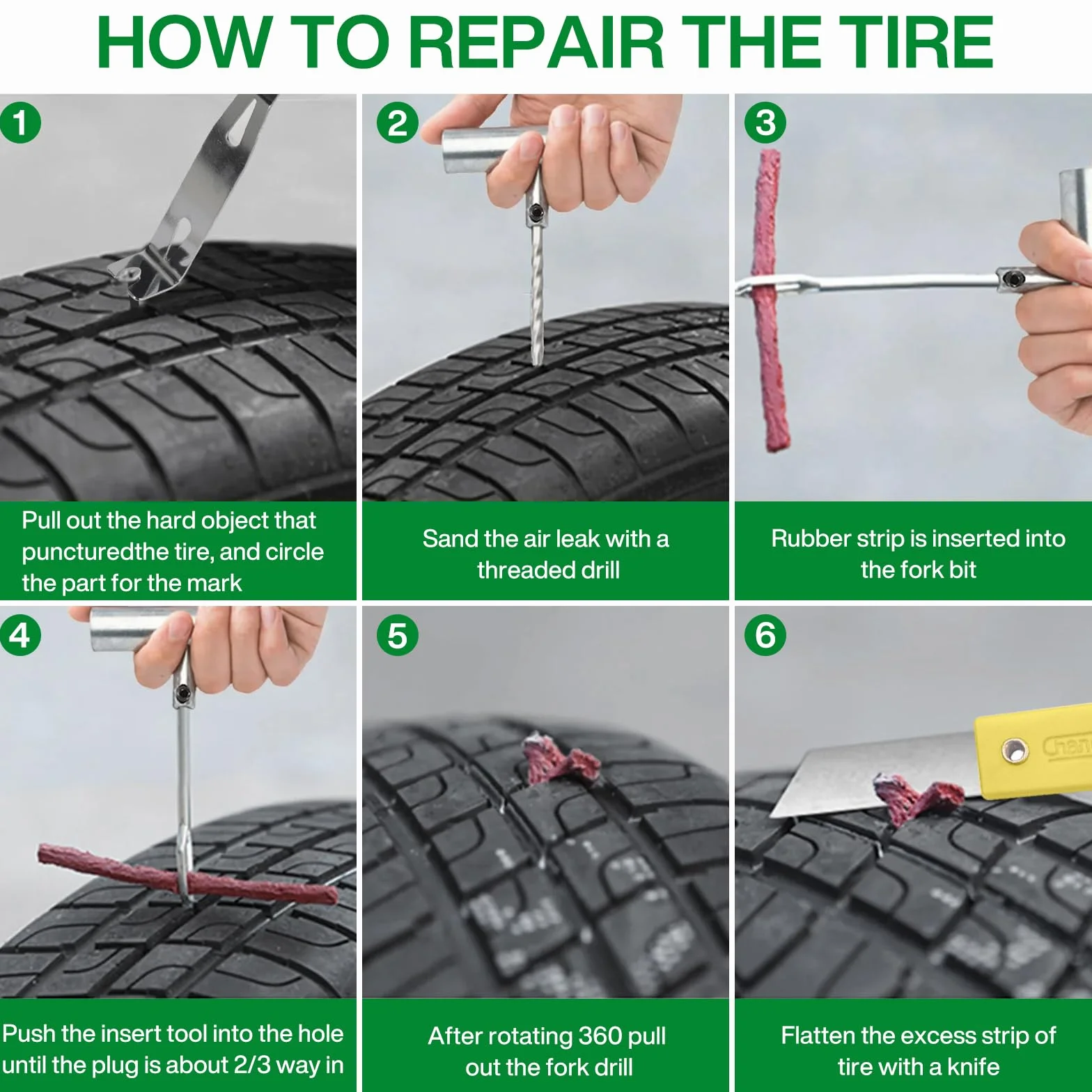 HOW TO REPAIR THE TIRE

1

Pull out the hard object that puncturedthe tire, and circle the part for the mark

2

Sand the air leak with a threaded drill

3

Rubber strip is inserted into the fork bit

4

Push the insert tool into the hole until the plug is about 2/3 way in

5

After rotating 360 pull out the fork drill

6

Chan

Flatten the excess strip of tire with a knife