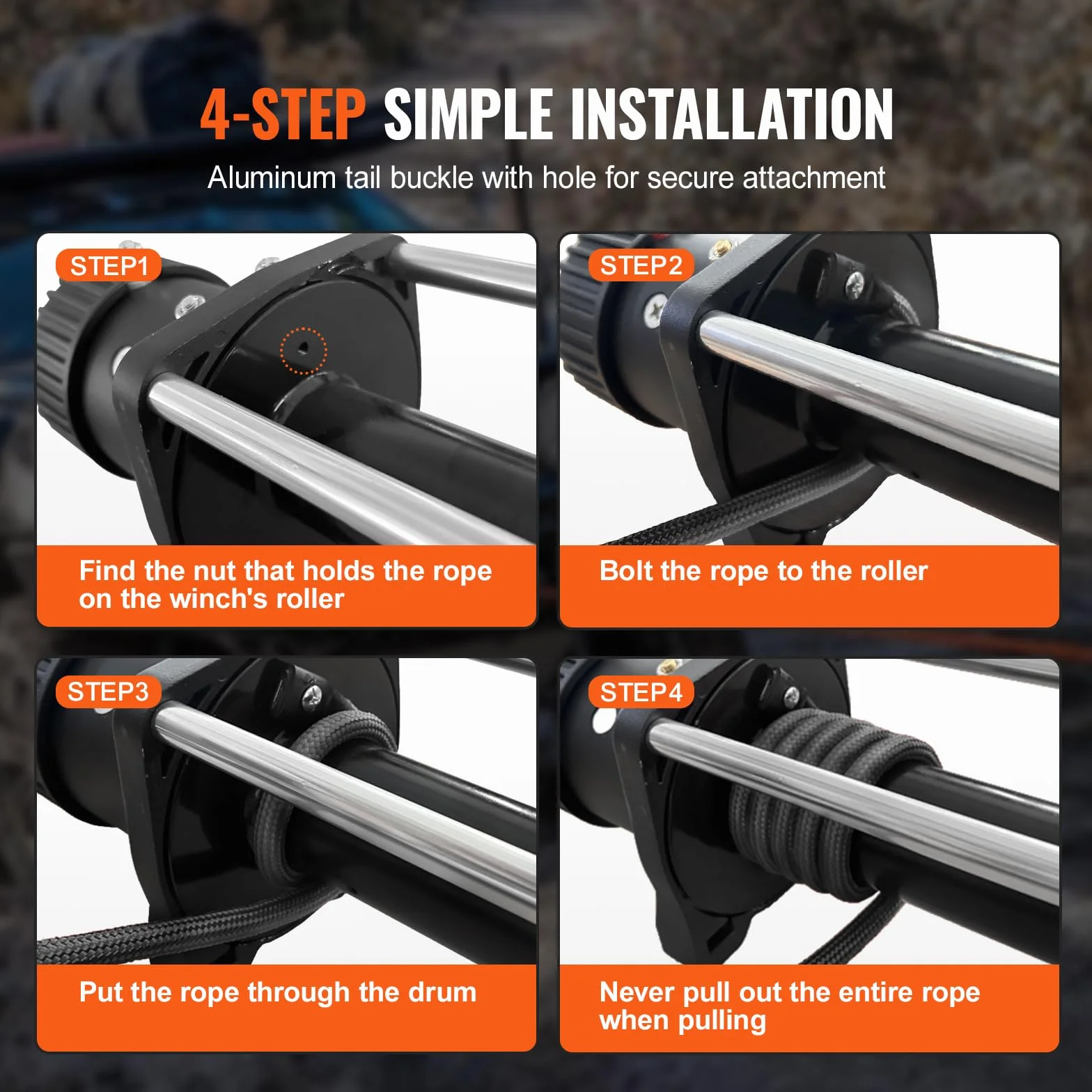 4-STEP SIMPLE INSTALLATION

Aluminum tail buckle with hole for secure attachment

STEP1

Find the nut that holds the rope on the winch's roller

STEP2

Bolt the rope to the roller

STEP3

Put the rope through the drum

STEP4

Never pull out the entire rope when pulling