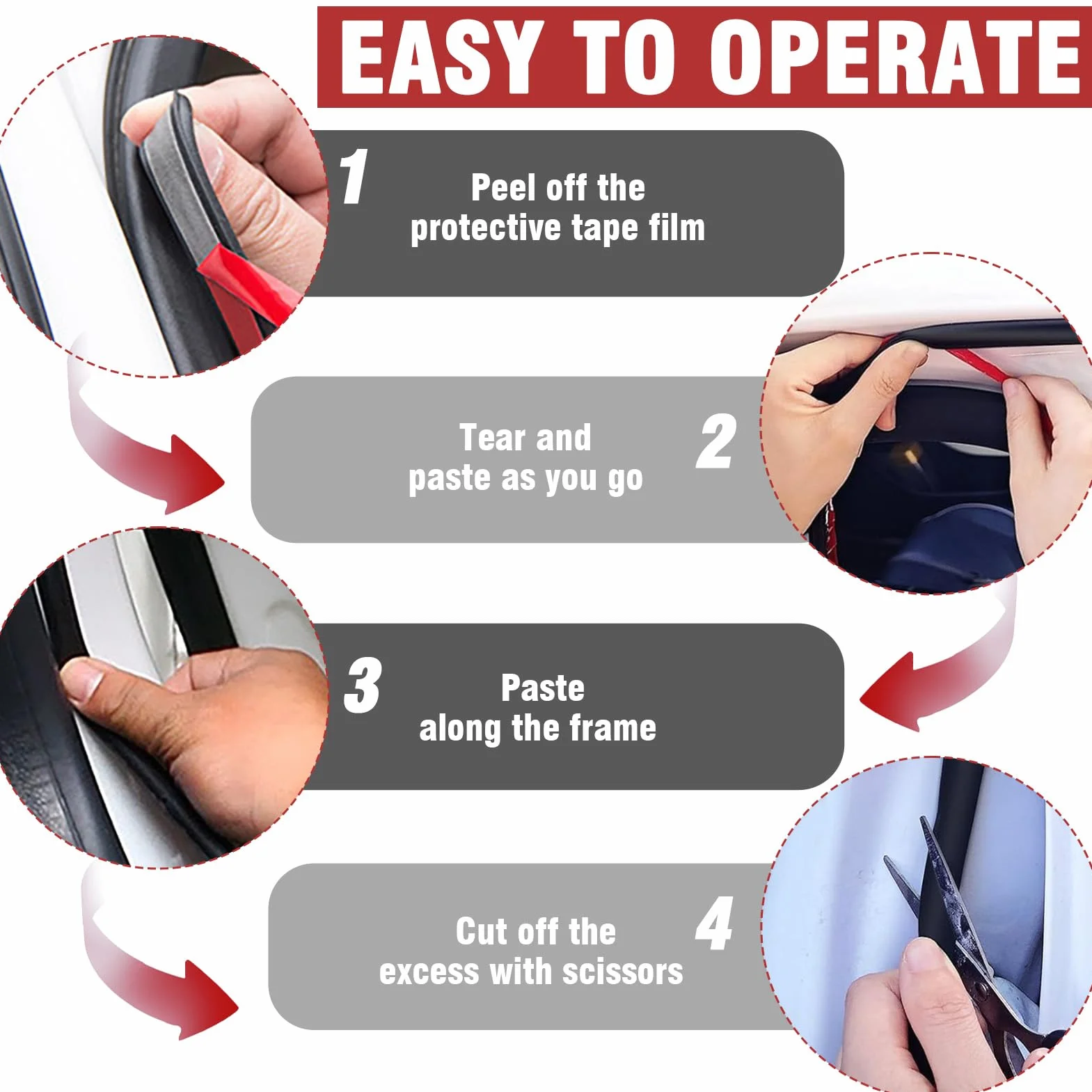 EASY TO OPERATE

1 Peel off the protective tape film

Tear and paste as you go 2

3 Paste along the frame

Cut off the excess with scissors 4