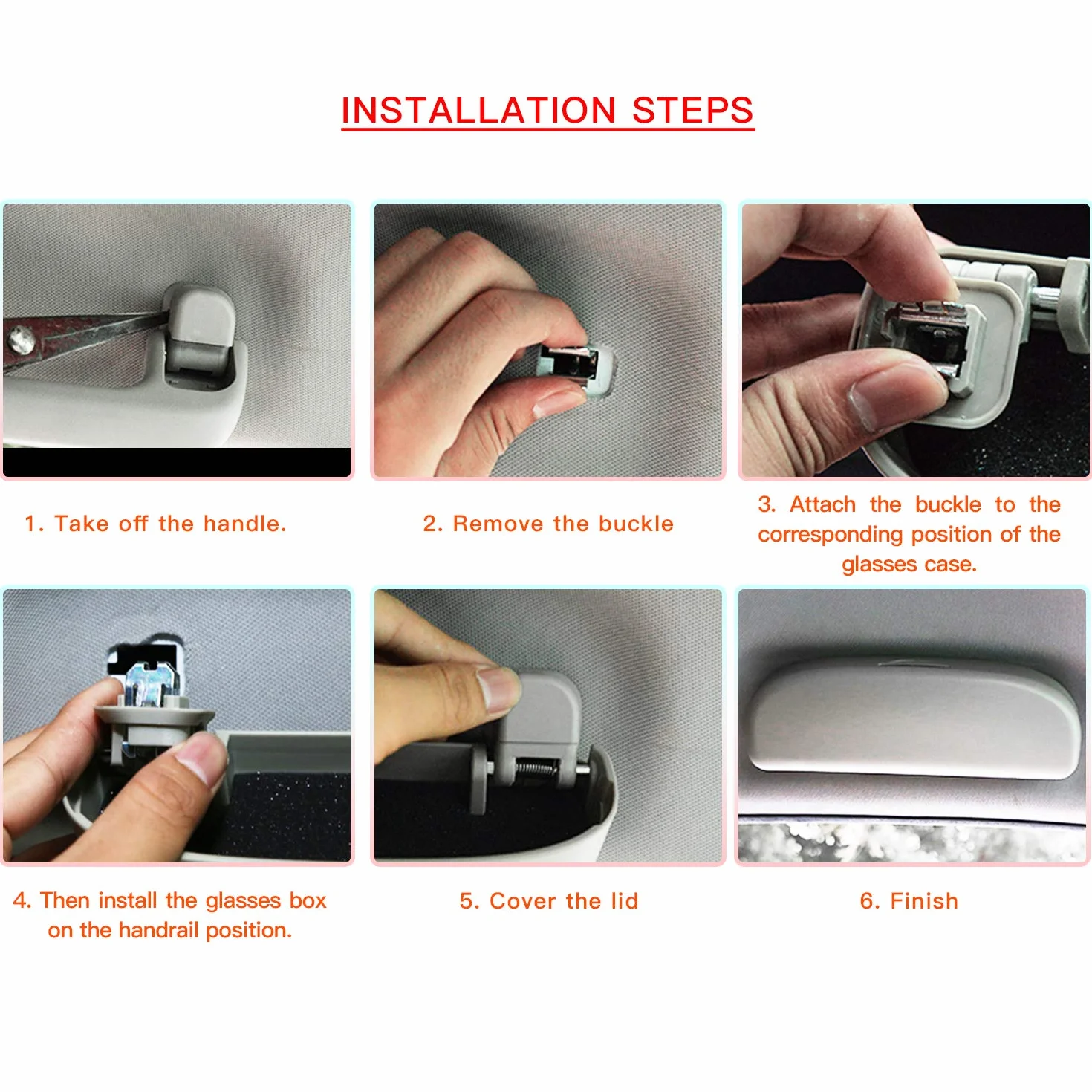 INSTALLATION STEPS

1. Take off the handle.

2. Remove the buckle

3. Attach the buckle to the corresponding position of the glasses case.

4. Then install the glasses box on the handrail position.

5. Cover the lid

6. Finish