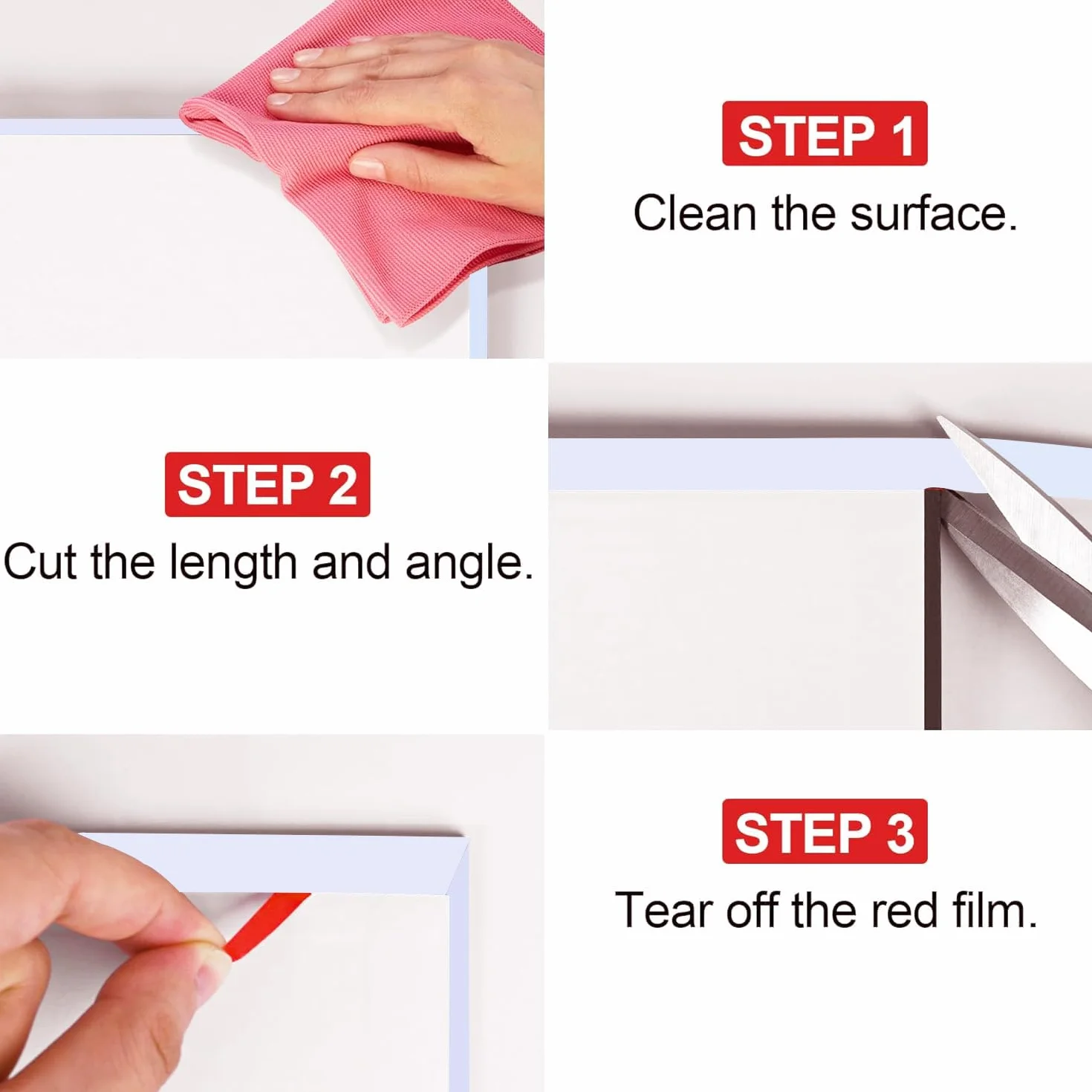 STEP 1
Clean the surface.

STEP 2
Cut the length and angle.

STEP 3
Tear off the red film.