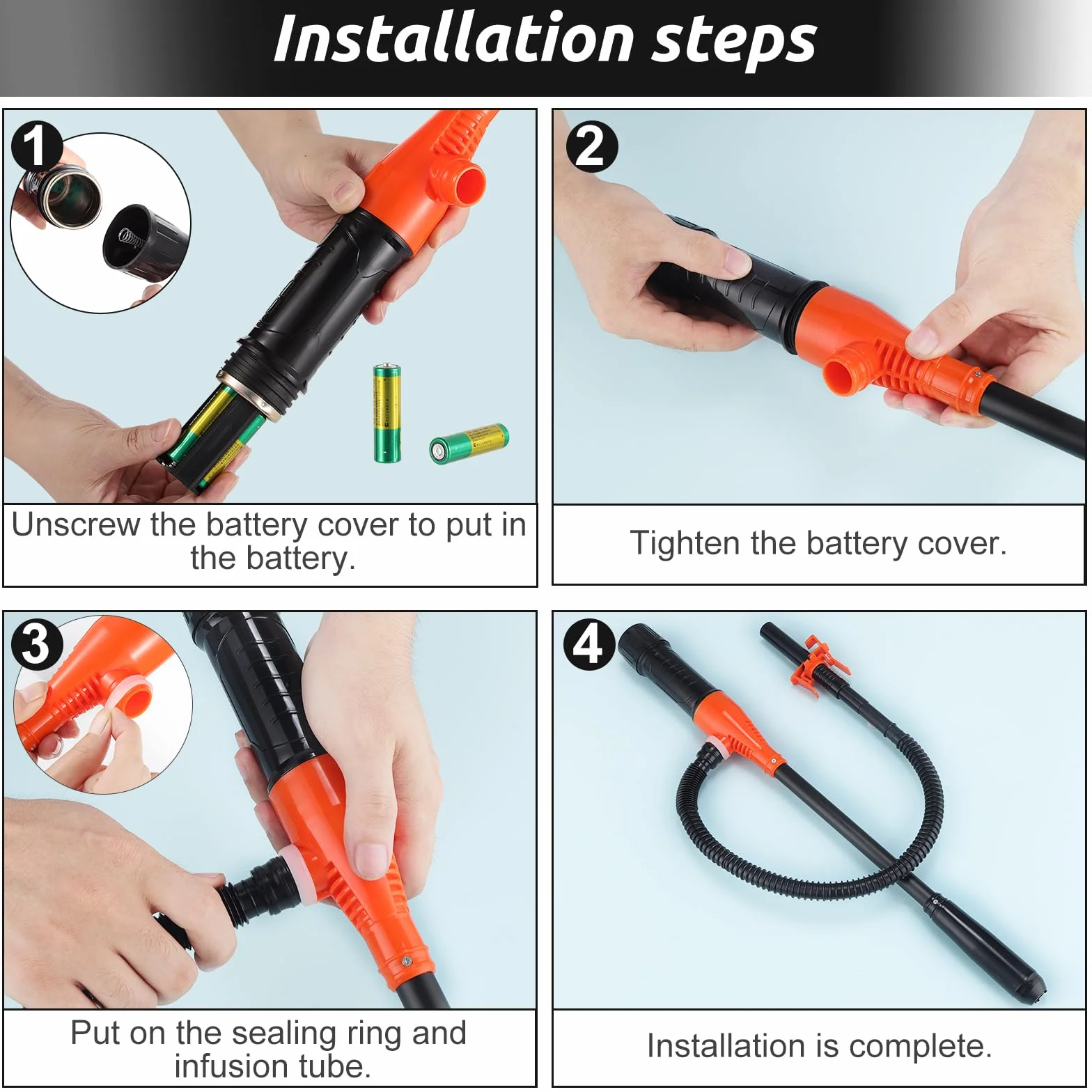 Installation steps

1
Unscrew the battery cover to put in the battery.

2
Tighten the battery cover.

3
Put on the sealing ring and infusion tube.

4
Installation is complete.