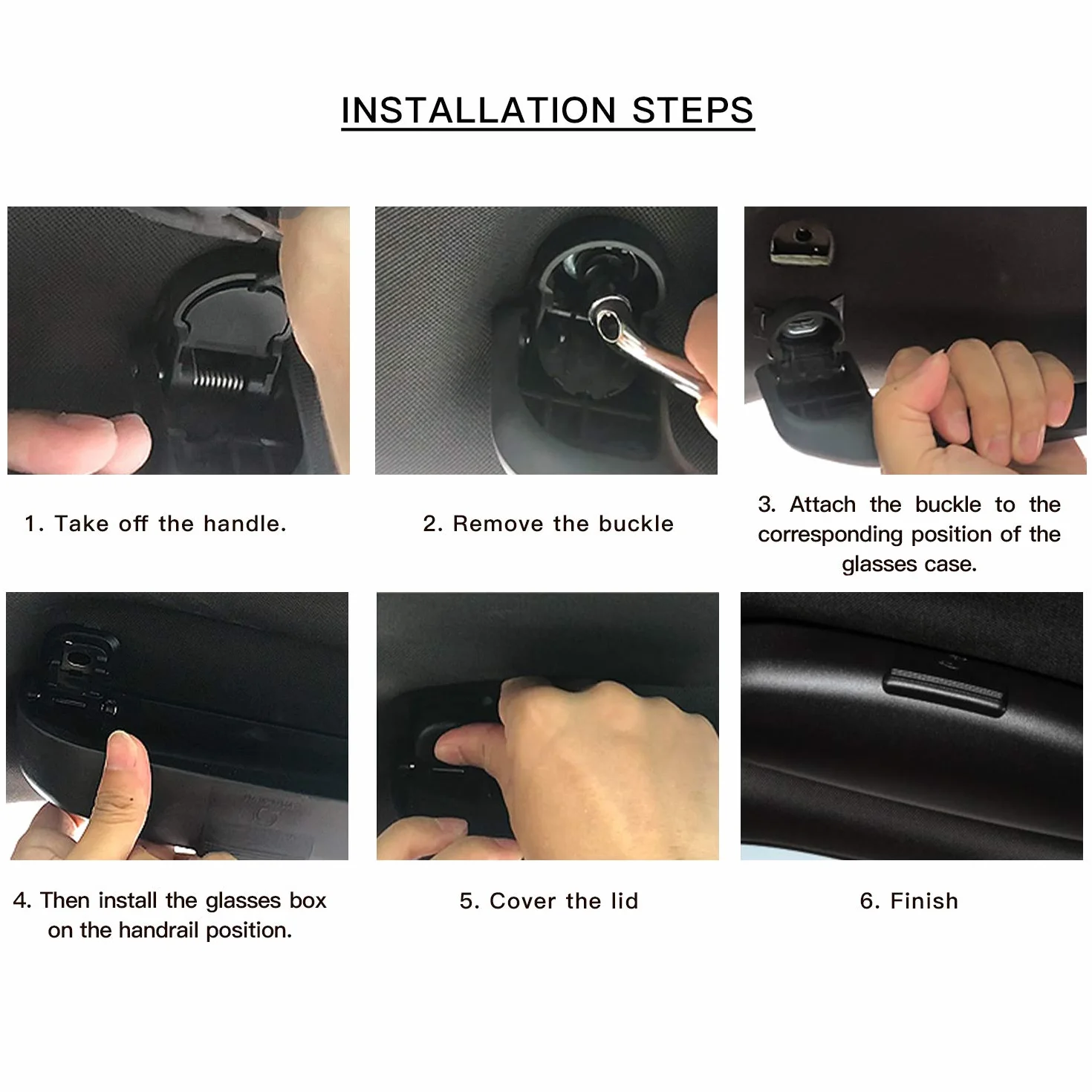 INSTALLATION STEPS

1. Take off the handle.

2. Remove the buckle

3. Attach the buckle to the corresponding position of the glasses case.

4. Then install the glasses box on the handrail position.

5. Cover the lid

6. Finish