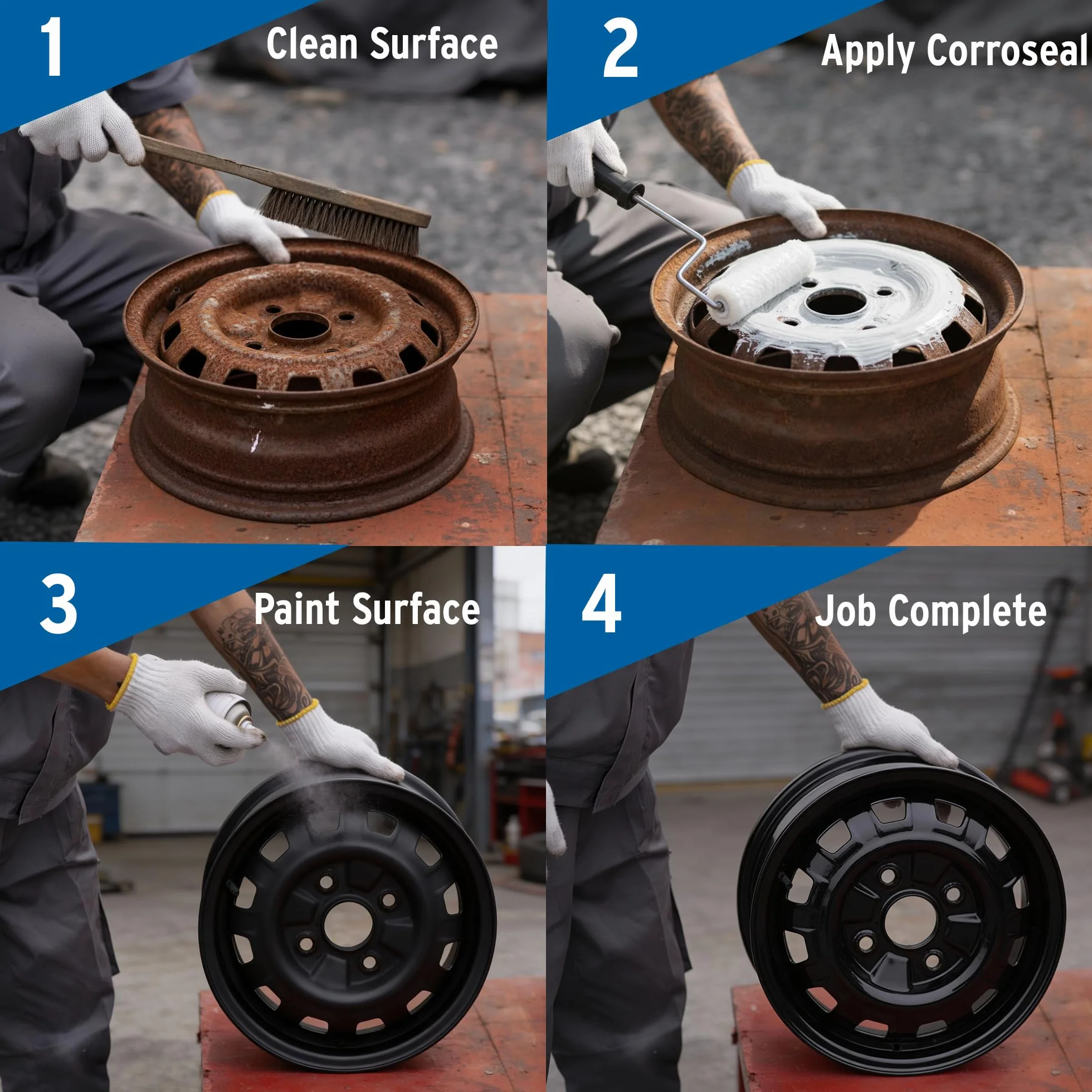 1
Clean Surface

2
Apply Corroseal

3
Paint Surface

4
Job Complete