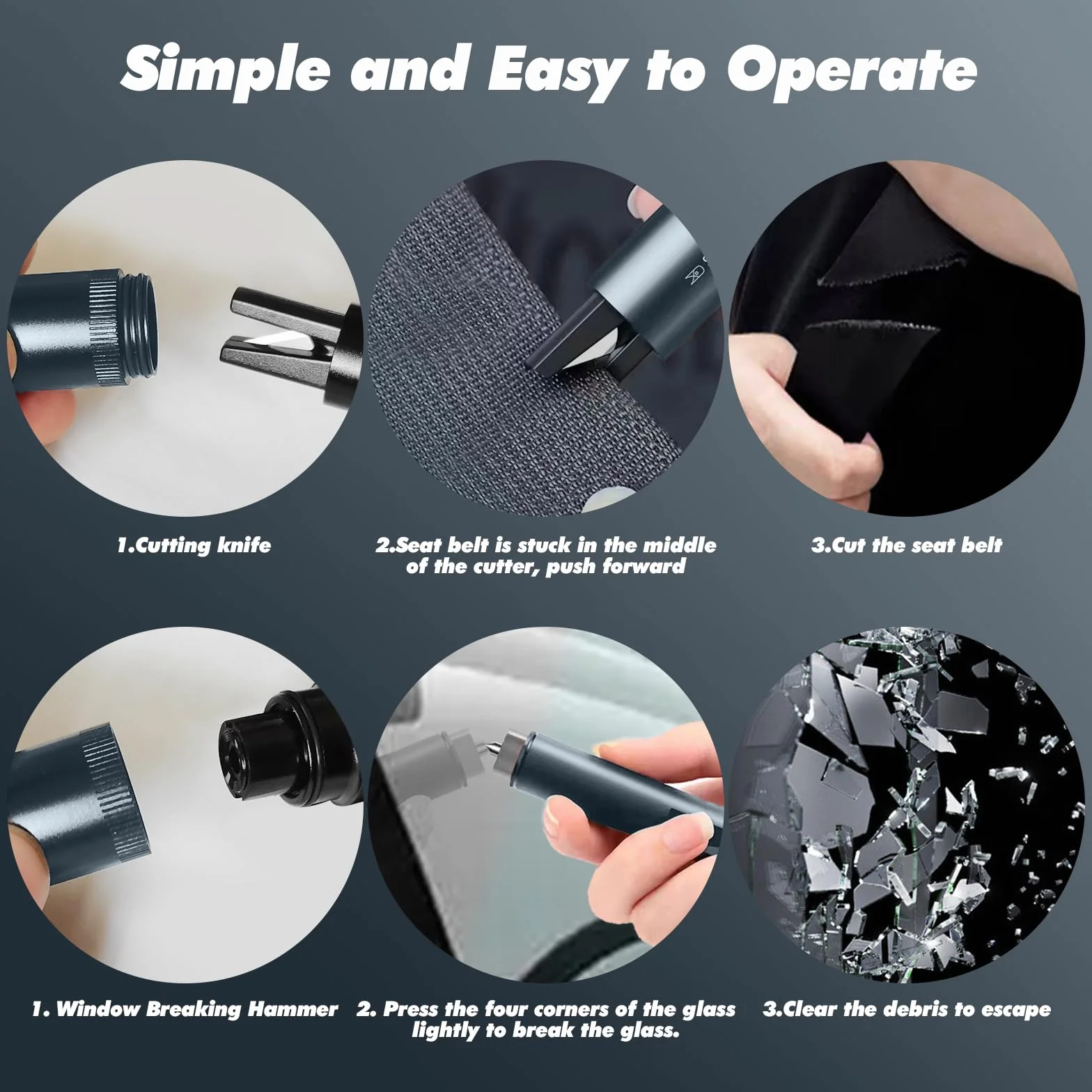 Simple and Easy to Operate

1.Cutting knife

2.Seat belt is stuck in the middle of the cutter, push forward

3.Cut the seat belt

1. Window Breaking Hammer

2. Press the four corners of the glass lightly to break the glass.

3.Clear the debris to escape