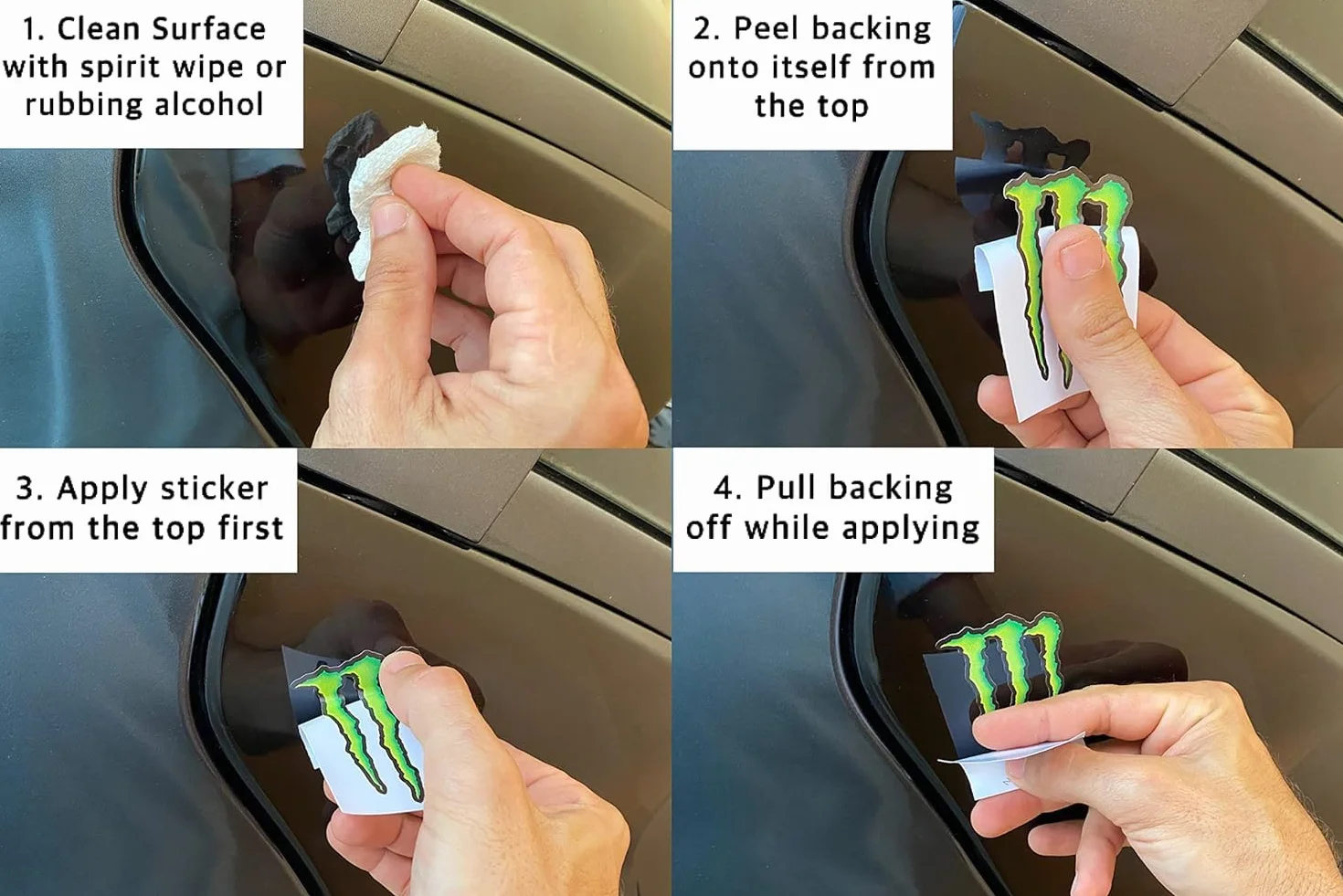 1. Clean Surface with spirit wipe or rubbing alcohol

2. Peel backing onto itself from the top

3. Apply sticker from the top first

4. Pull backing off while applying