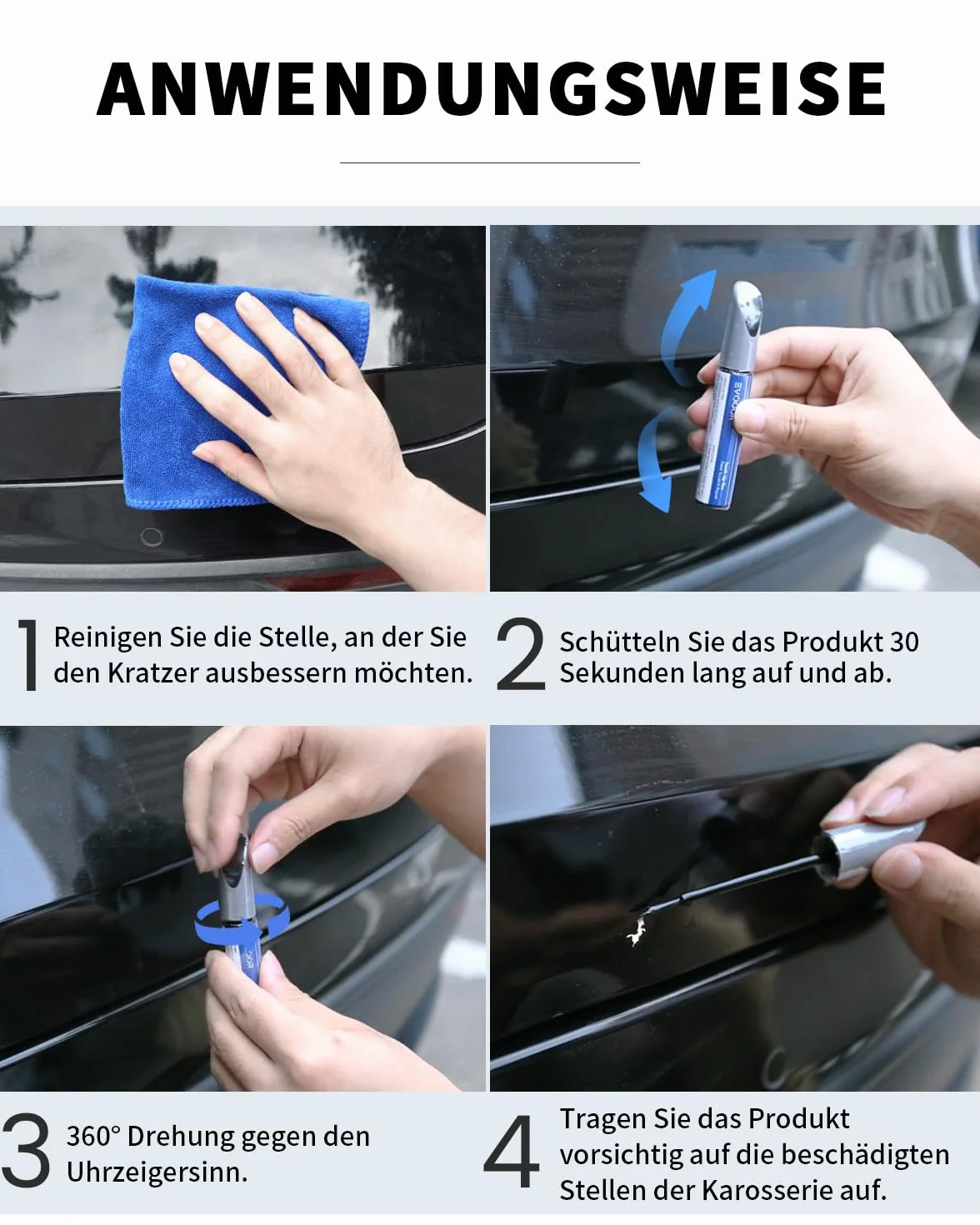 ANWENDUNGSWEISE

EVOOOR

1 Reinigen Sie die Stelle, an der Sie den Kratzer ausbessern möchten.

2 Schütteln Sie das Produkt 30 Sekunden lang auf und ab.

3 360° Drehung gegen den Uhrzeigersinn.

4 Tragen Sie das Produkt vorsichtig auf die beschädigten Stellen der Karosserie auf.