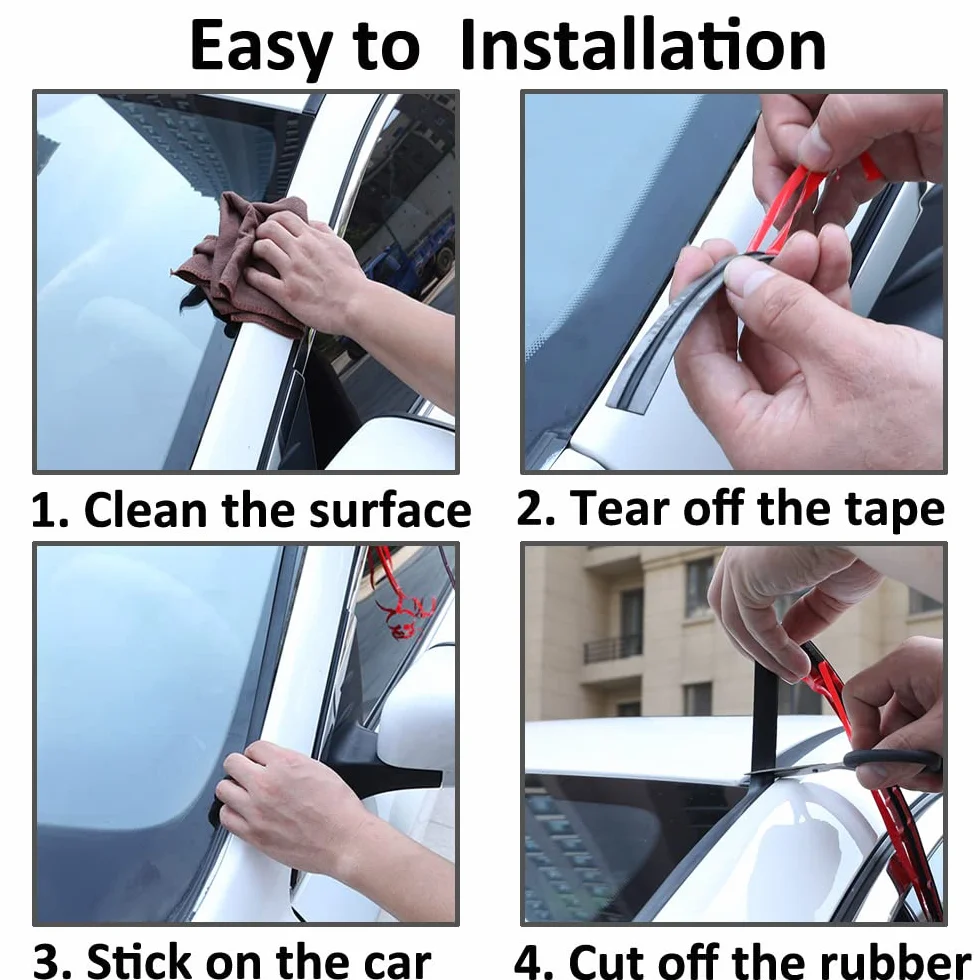 Easy to Installation

1. Clean the surface

2. Tear off the tape

3. Stick on the car

4. Cut off the rubber