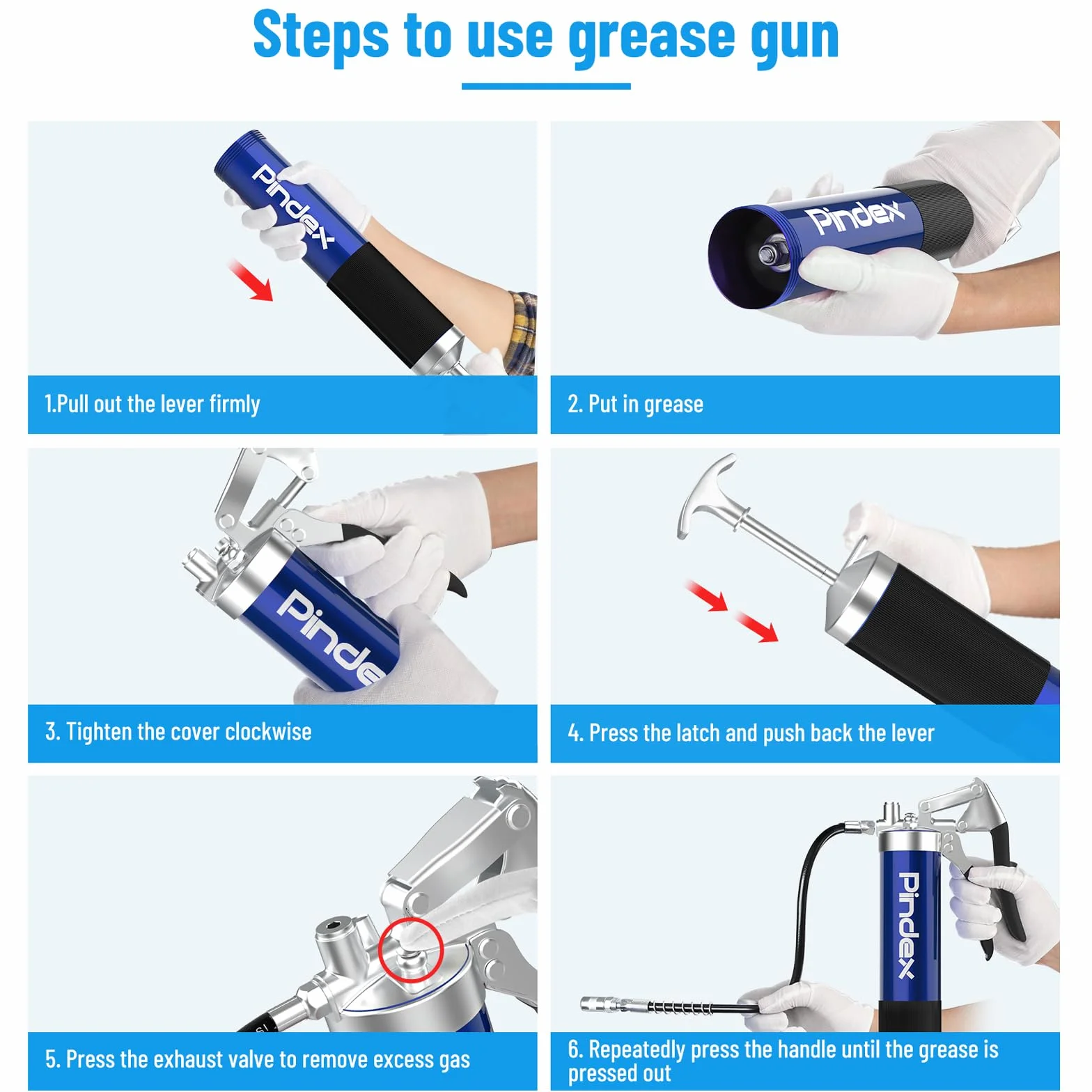 Steps to use grease gun

Pindex

1.Pull out the lever firmly

Pindex

2. Put in grease

Pinde

3. Tighten the cover clockwise

4. Press the latch and push back the lever

5. Press the exhaust valve to remove excess gas

Pindex

6. Repeatedly press the handle until the grease is pressed out