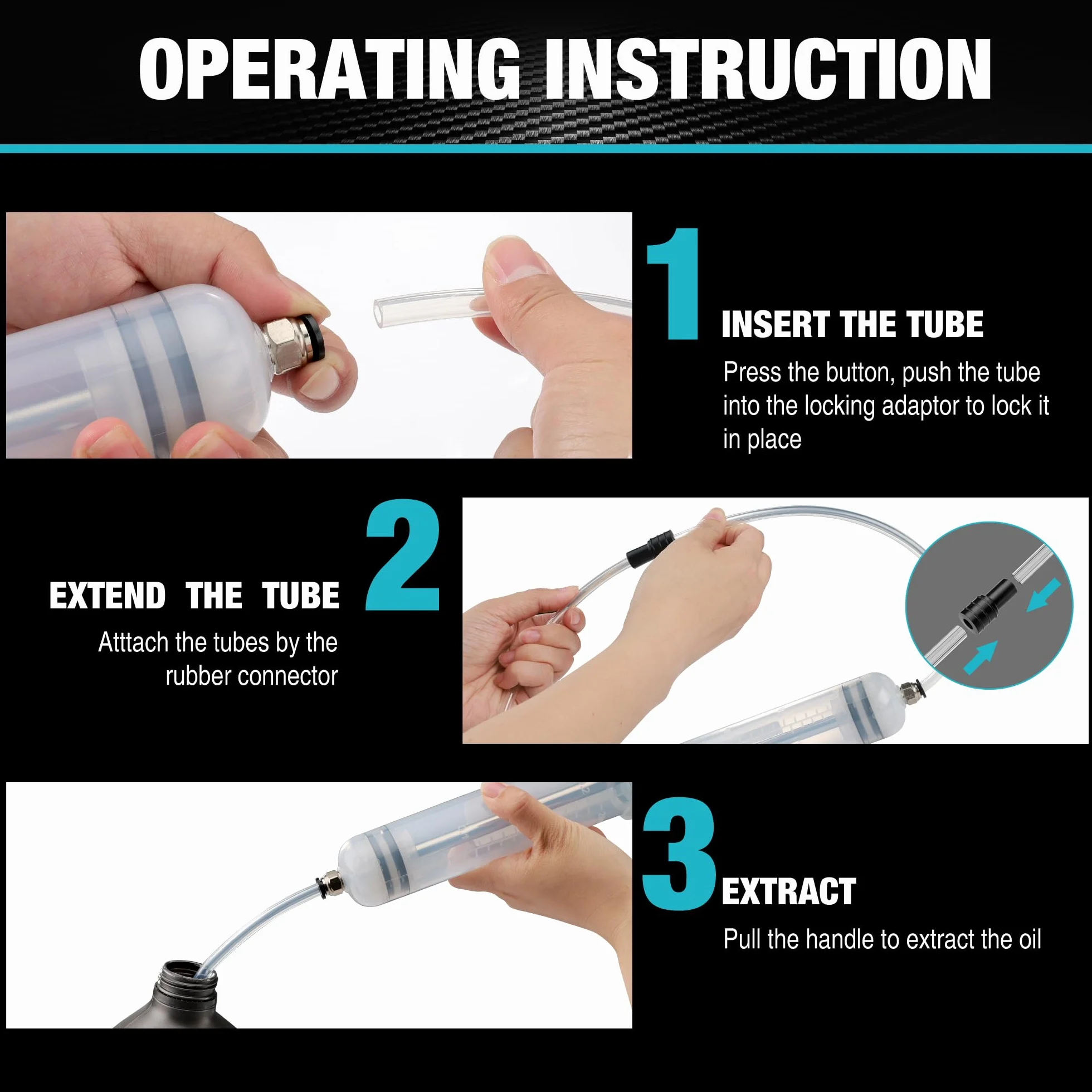 OPERATING INSTRUCTION

1

INSERT THE TUBE

Press the button, push the tube into the locking adaptor to lock it in place

2

EXTEND THE TUBE

Atttach the tubes by the rubber connector

3

EXTRACT

Pull the handle to extract the oil