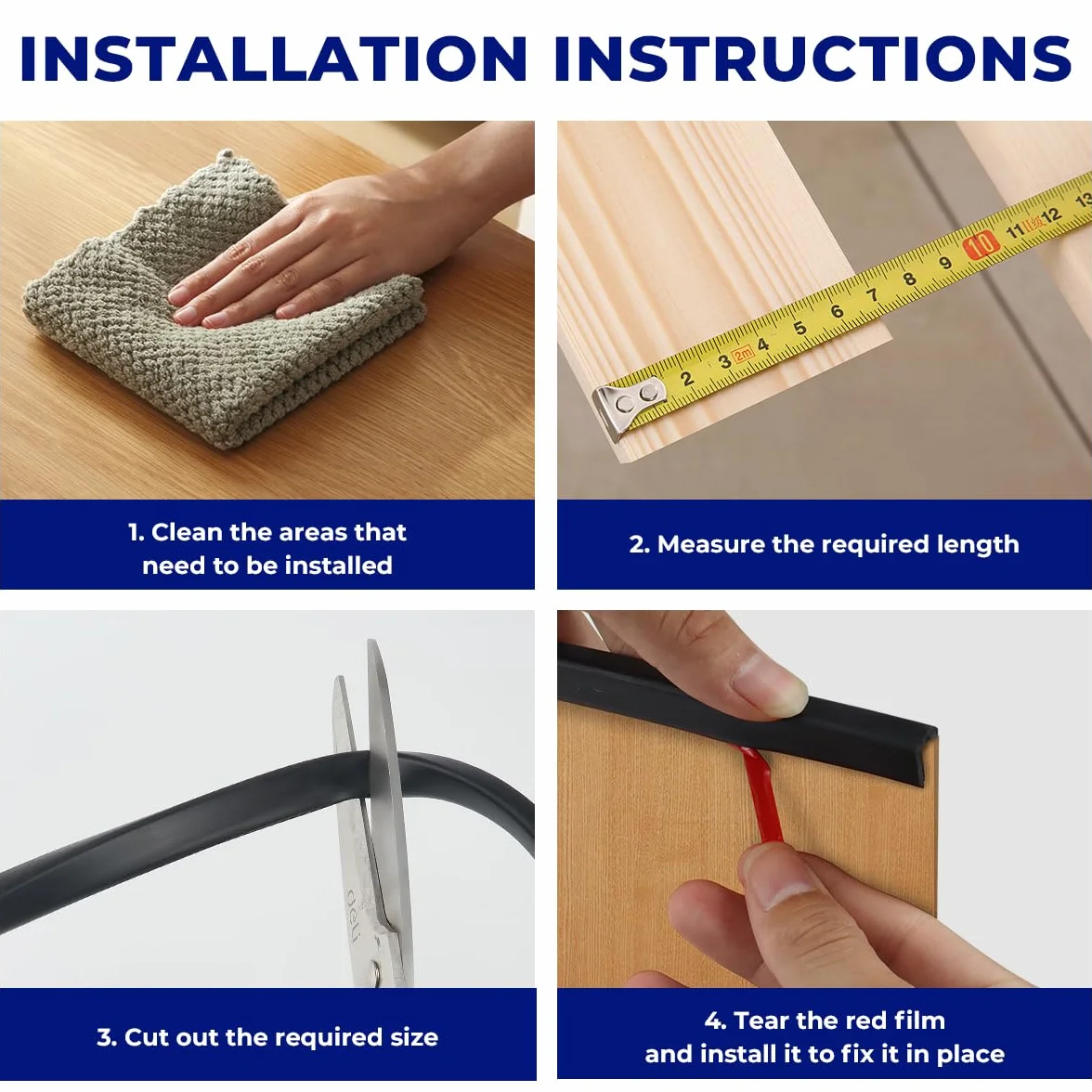 INSTALLATION INSTRUCTIONS

2 3 2m 4 5 6 7 8 9 10 11 12 13

1. Clean the areas that need to be installed

2. Measure the required length

deli

3. Cut out the required size

4. Tear the red film and install it to fix it in place