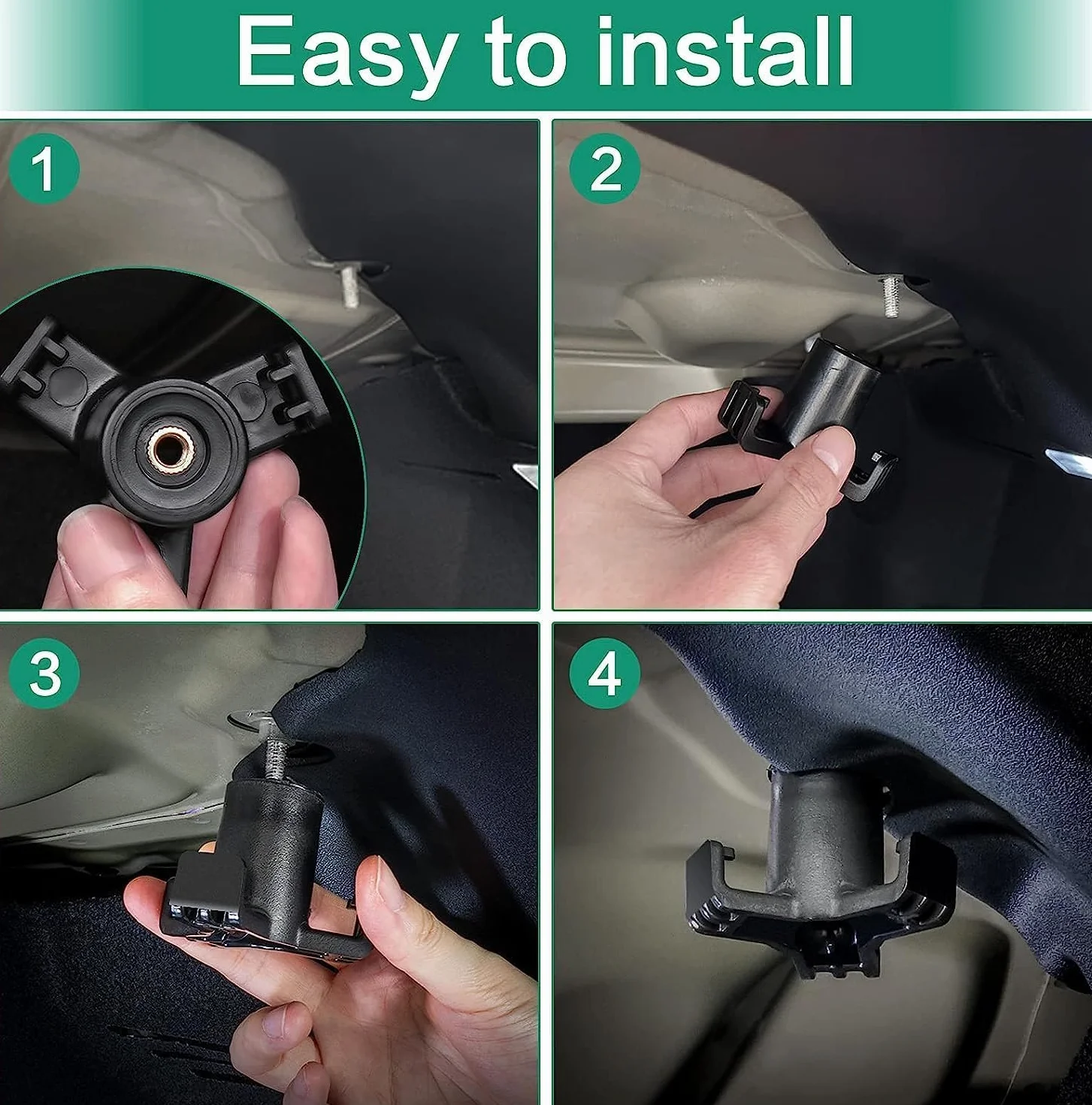 Easy to install

1

2

3

4