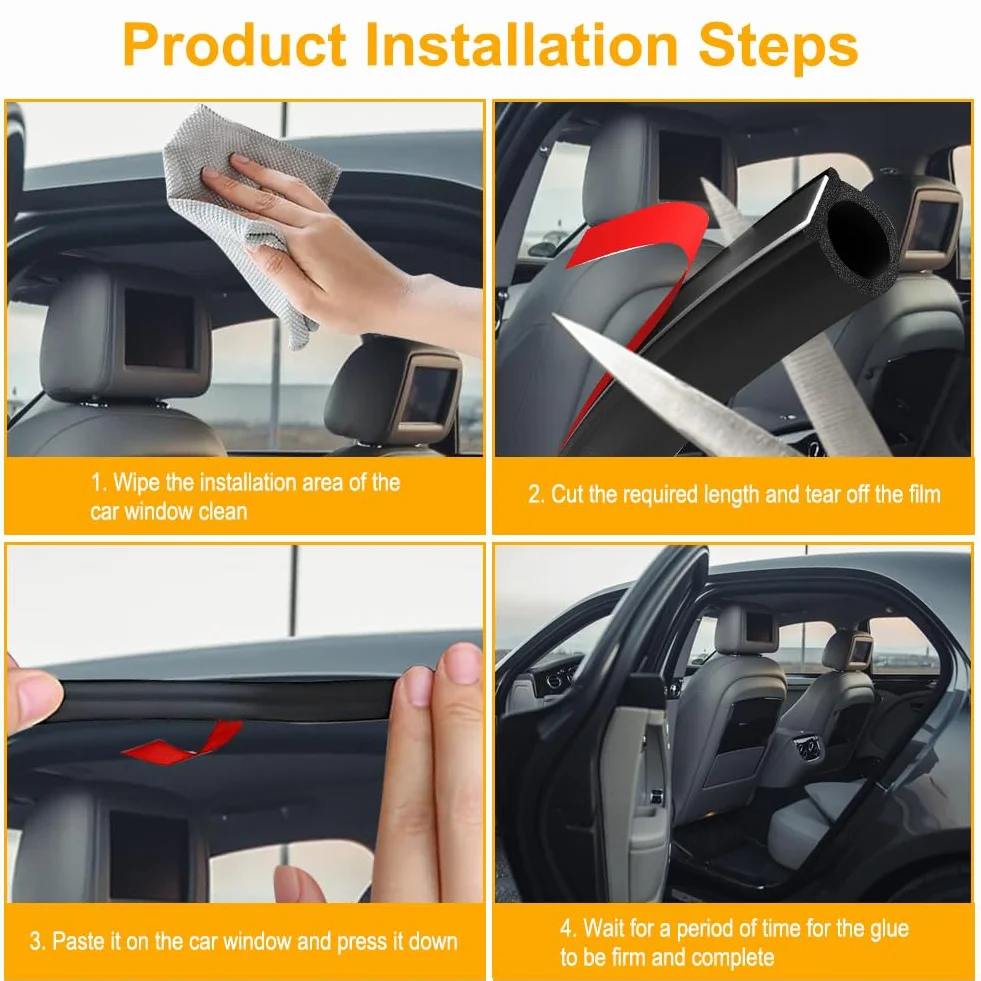 Product Installation Steps

1. Wipe the installation area of the car window clean

2. Cut the required length and tear off the film

3. Paste it on the car window and press it down

4. Wait for a period of time for the glue to be firm and complete