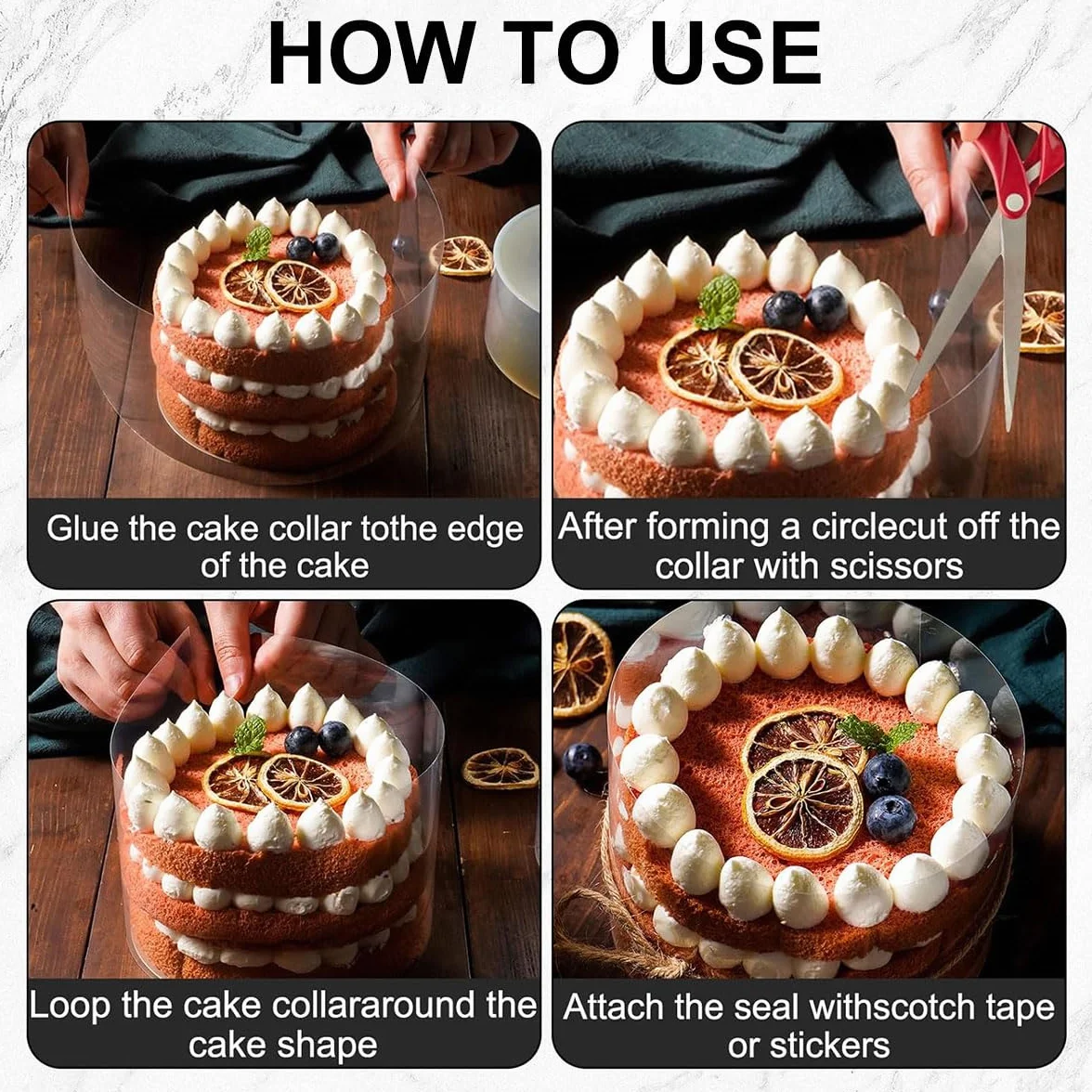 HOW TO USE

Glue the cake collar tothe edge of the cake

After forming a circlecut off the collar with scissors

Loop the cake collararound the cake shape

Attach the seal withscotch tape or stickers