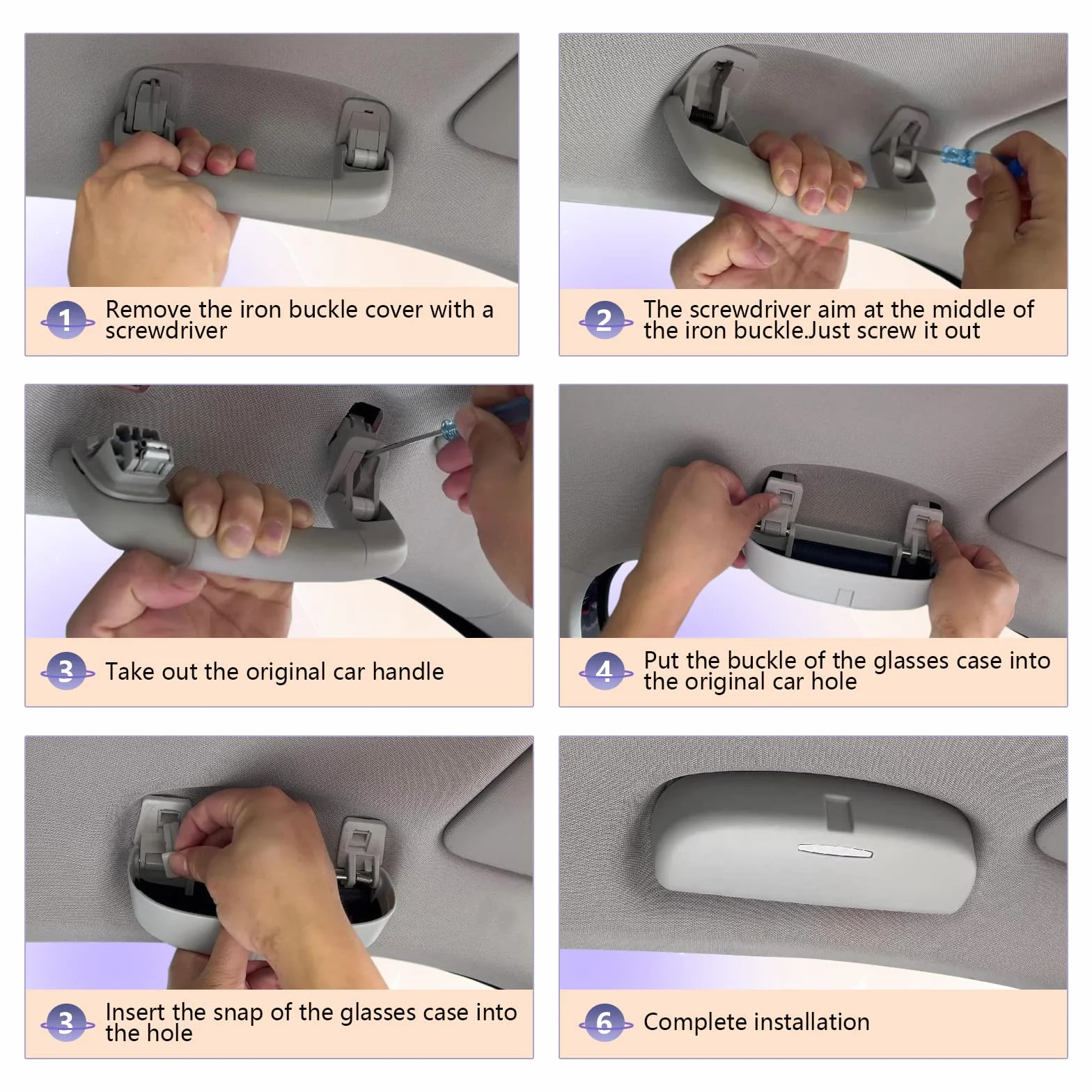 1 Remove the iron buckle cover with a screwdriver

2 The screwdriver aim at the middle of the iron buckle.Just screw it out

3 Take out the original car handle

4 Put the buckle of the glasses case into the original car hole

3 Insert the snap of the glasses case into the hole

6 Complete installation