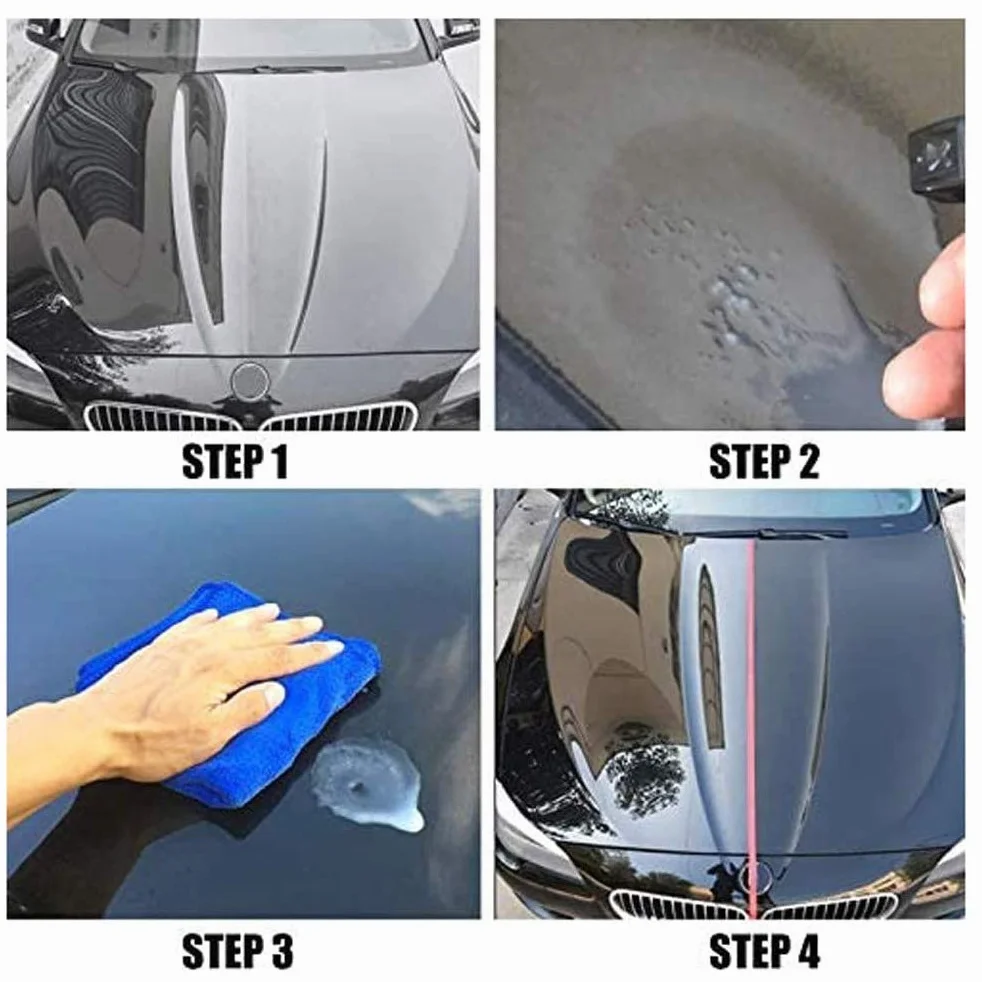 STEP 1

STEP 2

STEP 3

STEP 4