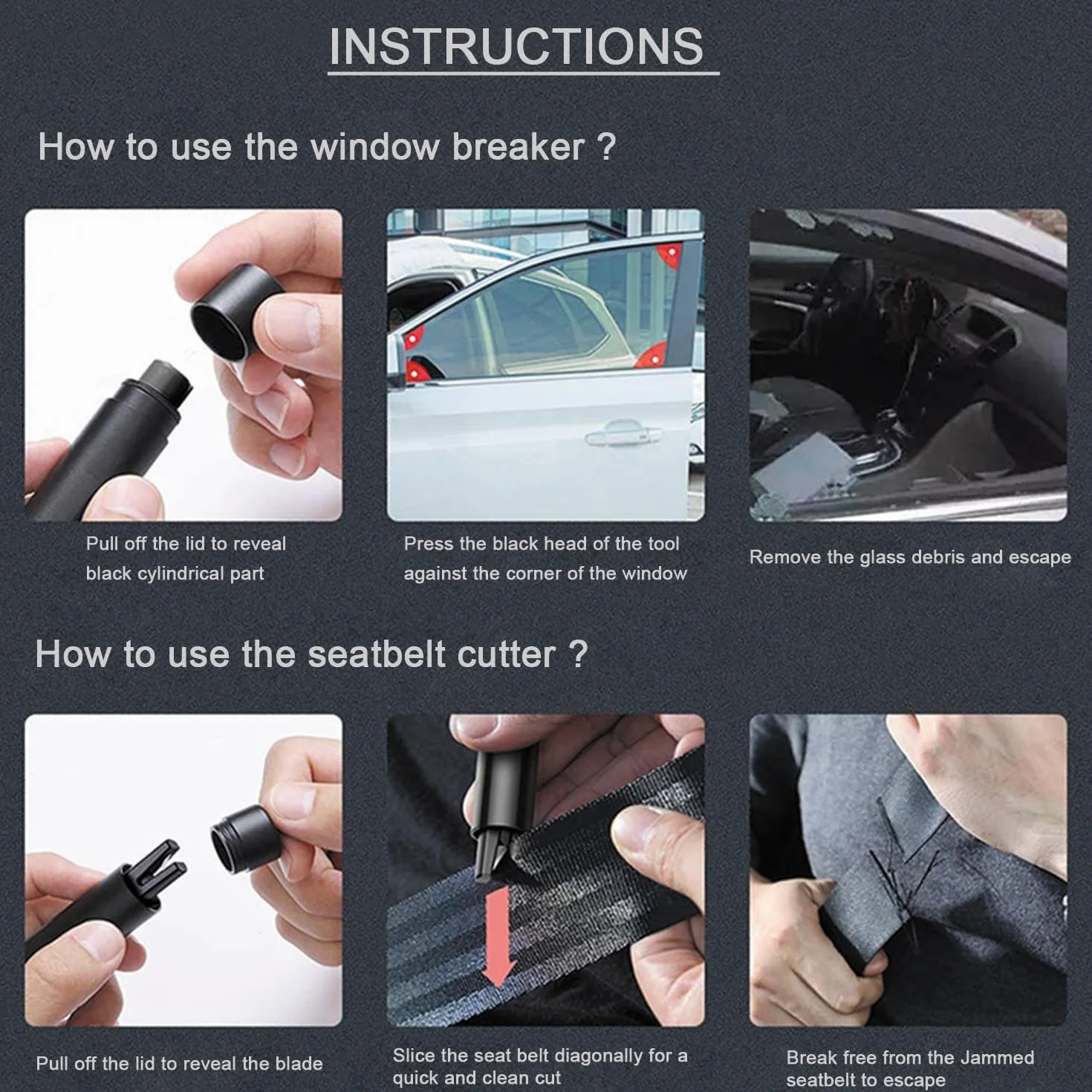 INSTRUCTIONS

How to use the window breaker ?

Pull off the lid to reveal black cylindrical part

Press the black head of the tool against the corner of the window

Remove the glass debris and escape

How to use the seatbelt cutter ?

Pull off the lid to reveal the blade

Slice the seat belt diagonally for a quick and clean cut

Break free from the Jammed seatbelt to escape