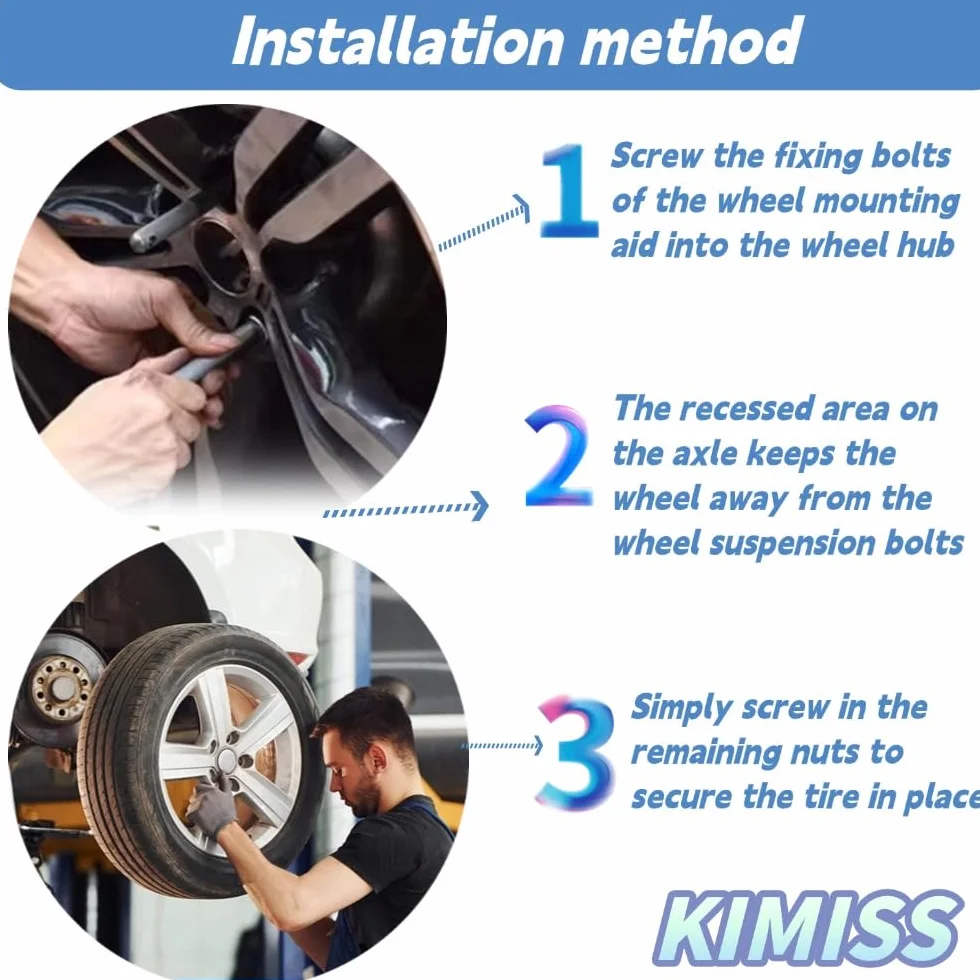 Installation method

1 Screw the fixing bolts of the wheel mounting aid into the wheel hub

2 The recessed area on the axle keeps the wheel away from the wheel suspension bolts

3 Simply screw in the remaining nuts to secure the tire in place

KIMISS