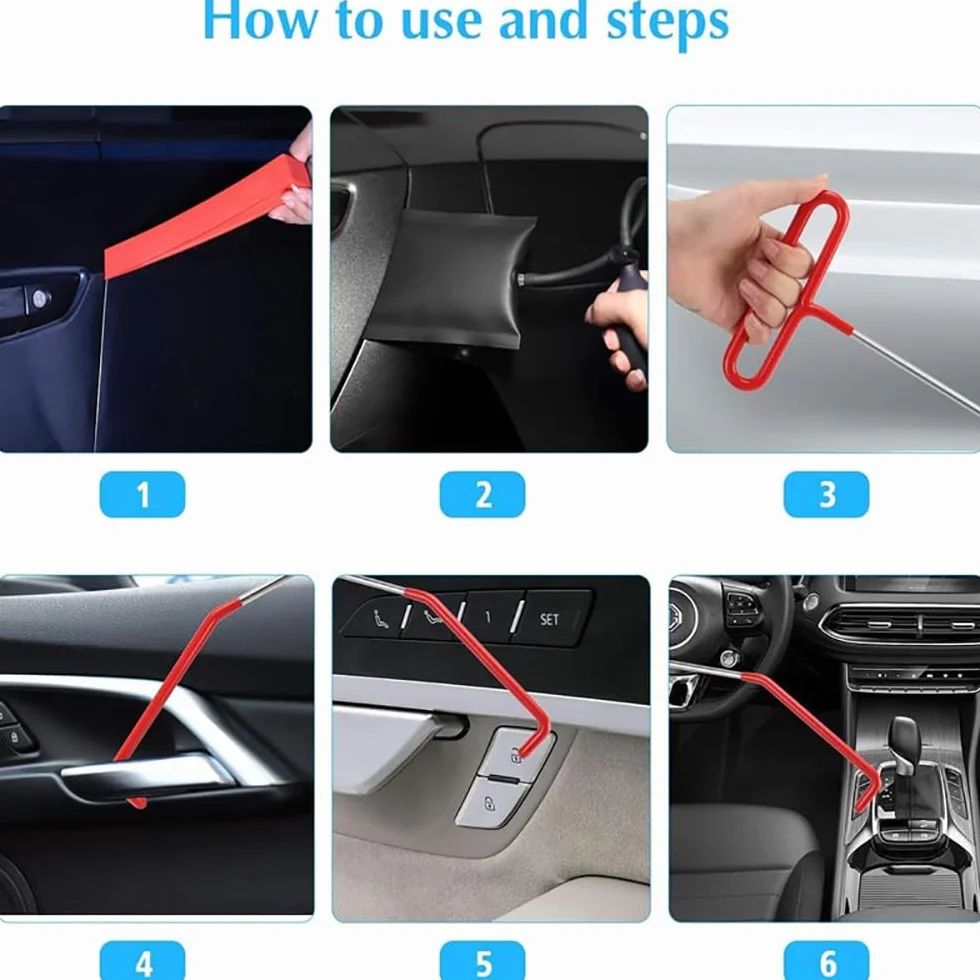 How to use and steps

1

2

3

1 SET

4

5

6