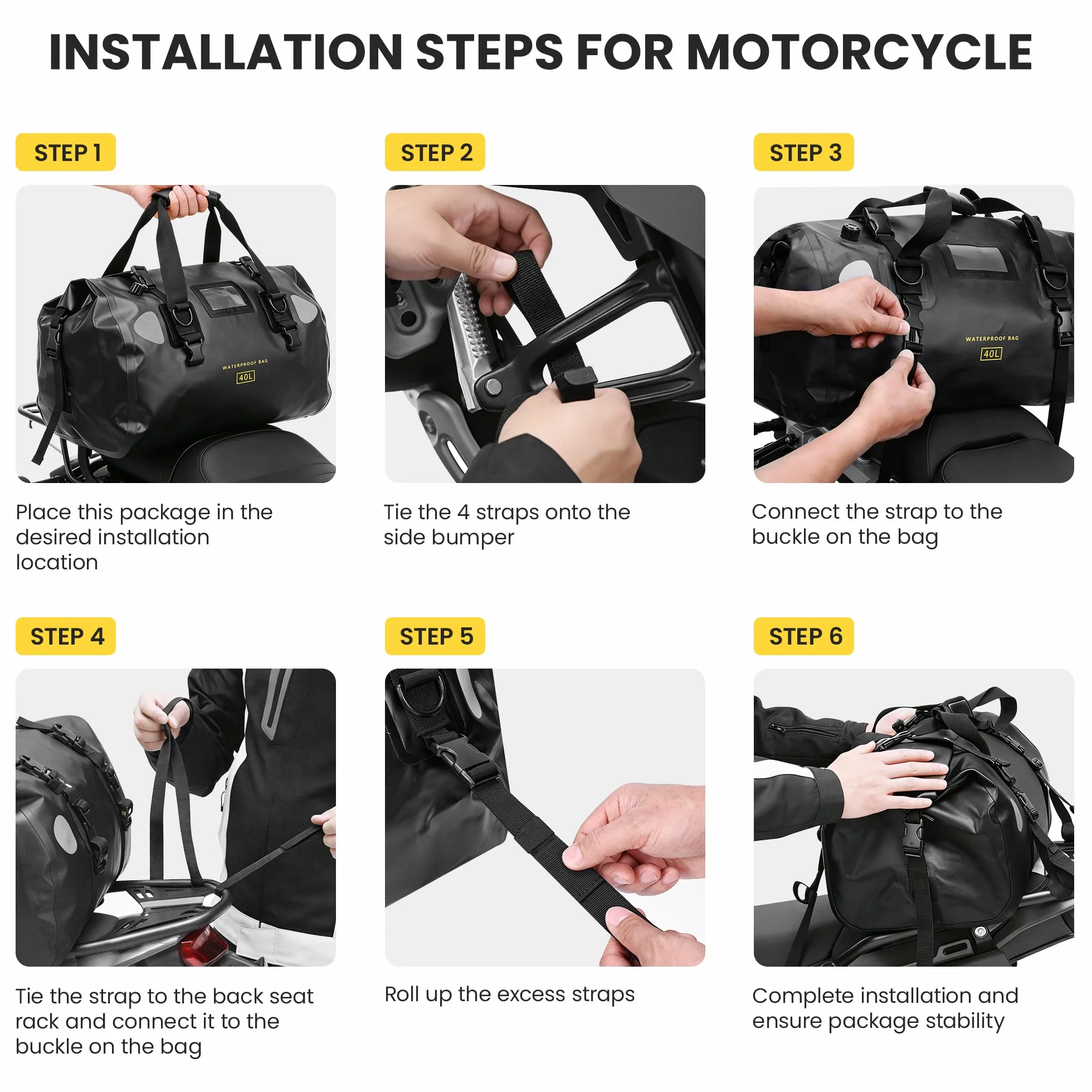 INSTALLATION STEPS FOR MOTORCYCLE

STEP 1

WATERPROOF BAG
40L

Place this package in the desired installation location

STEP 2

Tie the 4 straps onto the side bumper

STEP 3

WATERPROOF BAG
40L

Connect the strap to the buckle on the bag

STEP 4

Tie the strap to the back seat rack and connect it to the buckle on the bag

STEP 5

Roll up the excess straps

STEP 6

Complete installation and ensure package stability