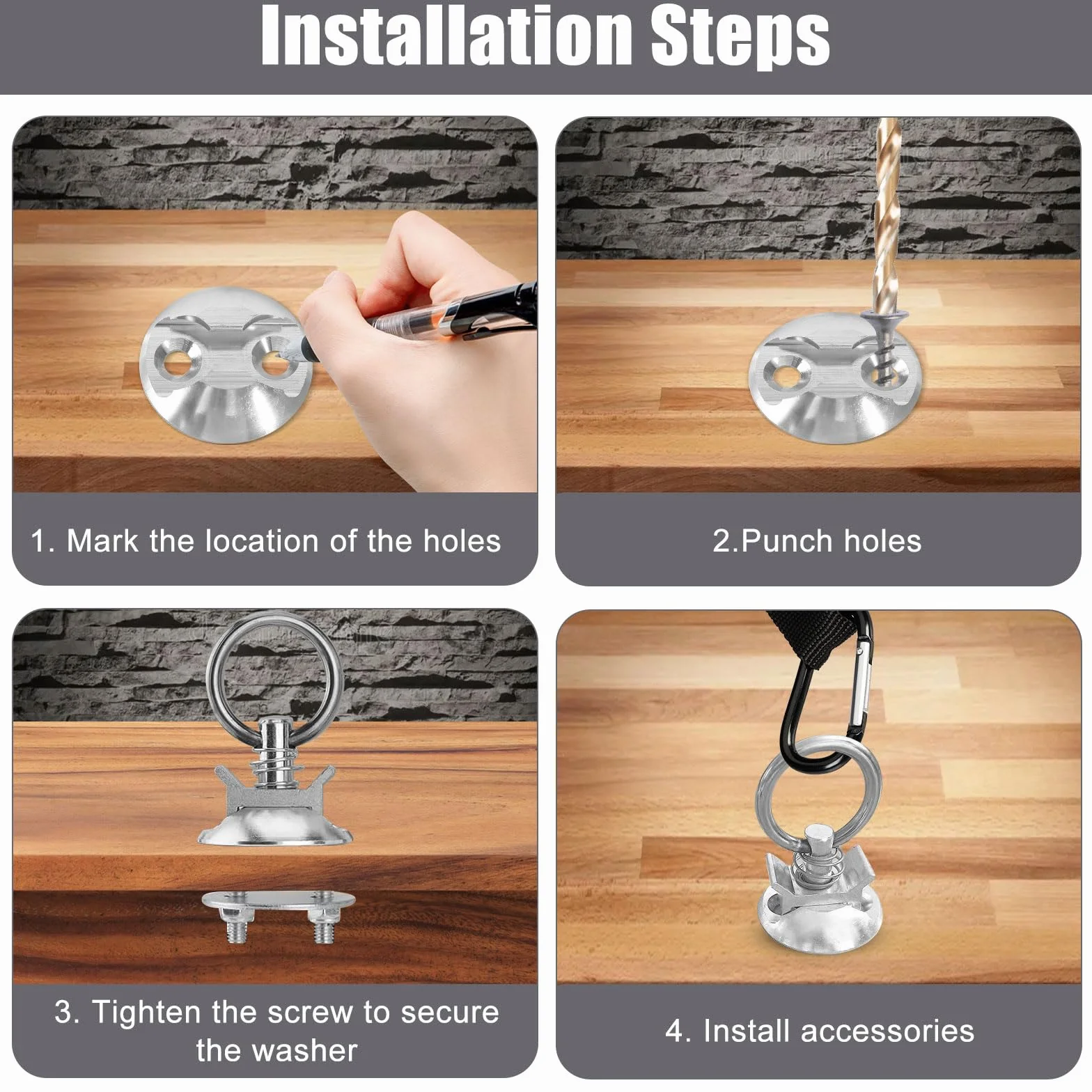 Installation Steps

1. Mark the location of the holes

2.Punch holes

3. Tighten the screw to secure the washer

4. Install accessories